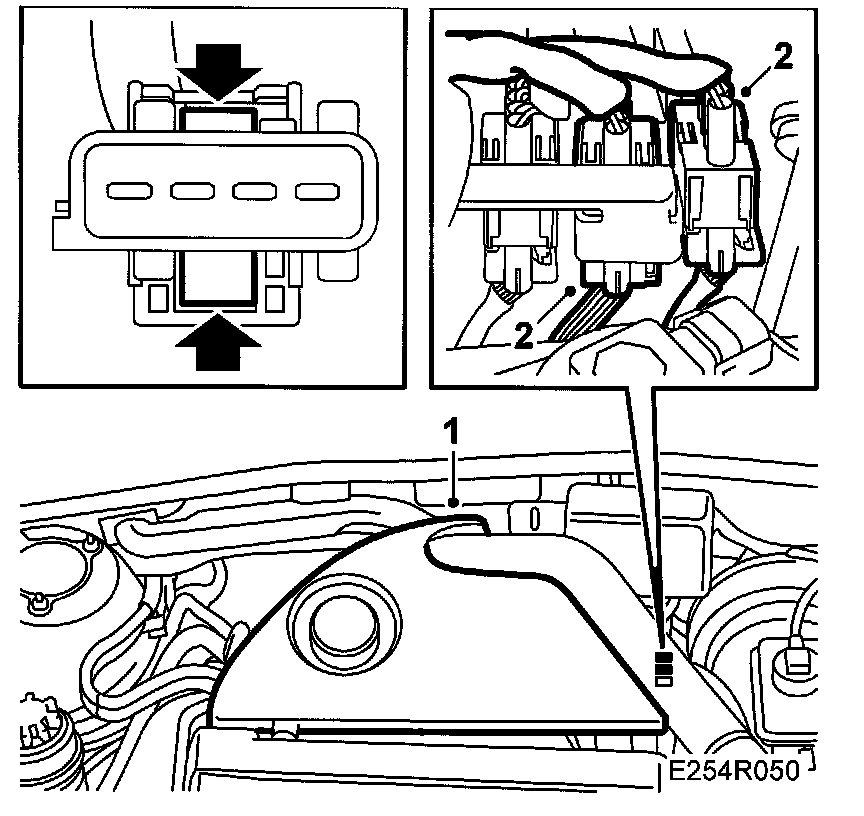 2
2
1
E254R050