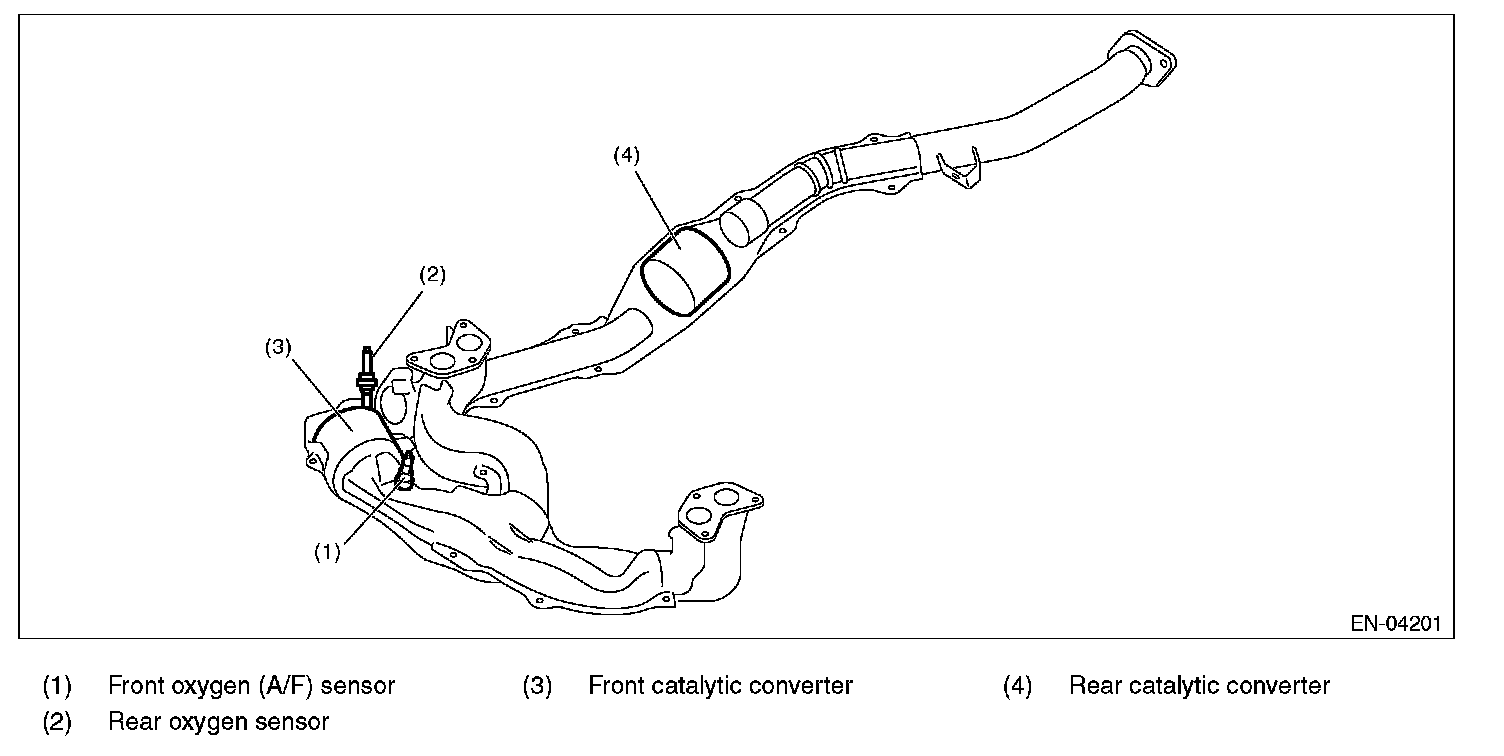 (4)

(2)

(3)

(1)

EN-04201

(1) Front oxygen (A/F) sensor
(2) Rear oxygen sensor
(3) Front catalytic converter
(4) Rear catalytic converter