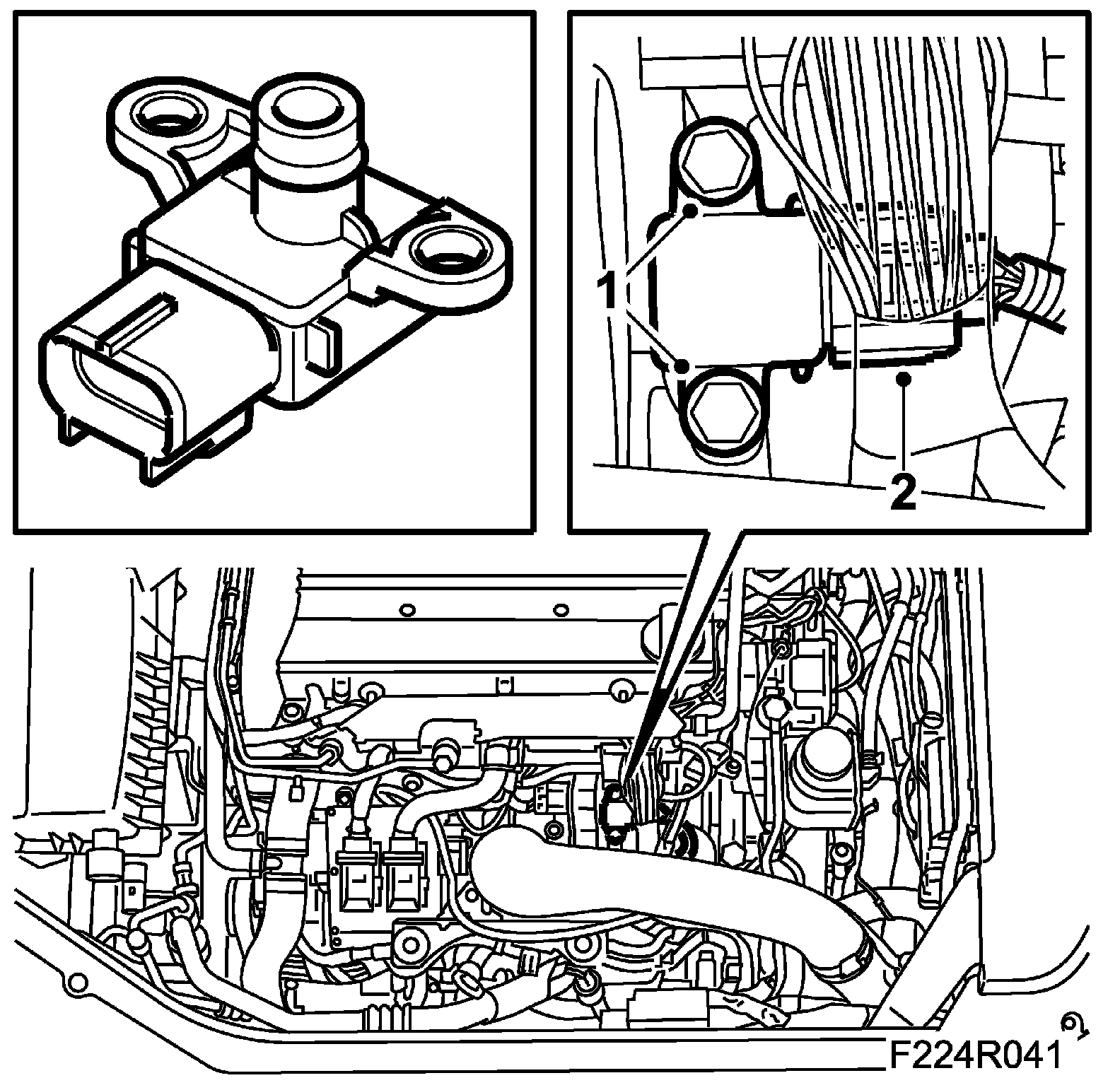 1
2
F224R041