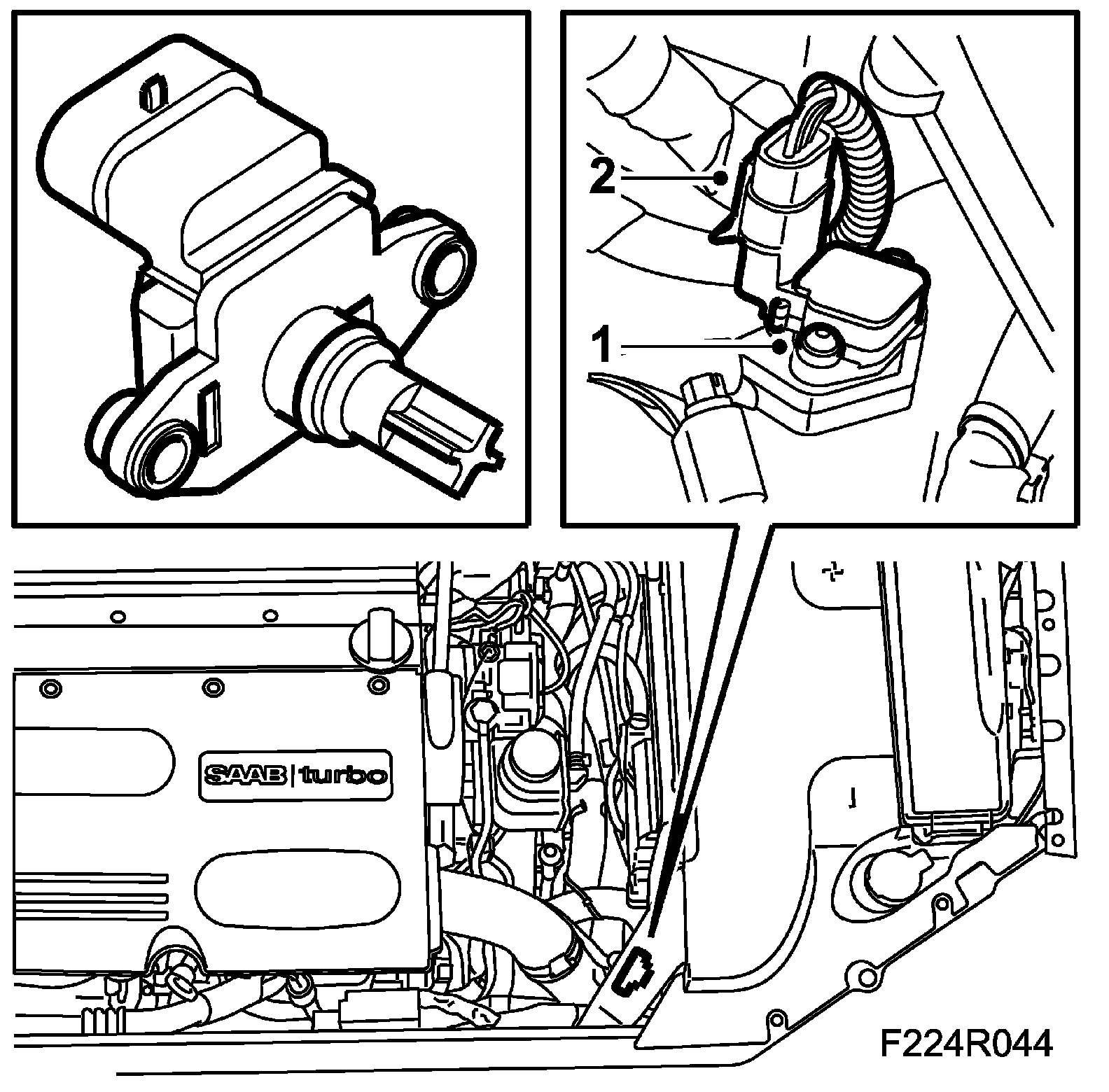 2
1
SAAB turbo
F224R044