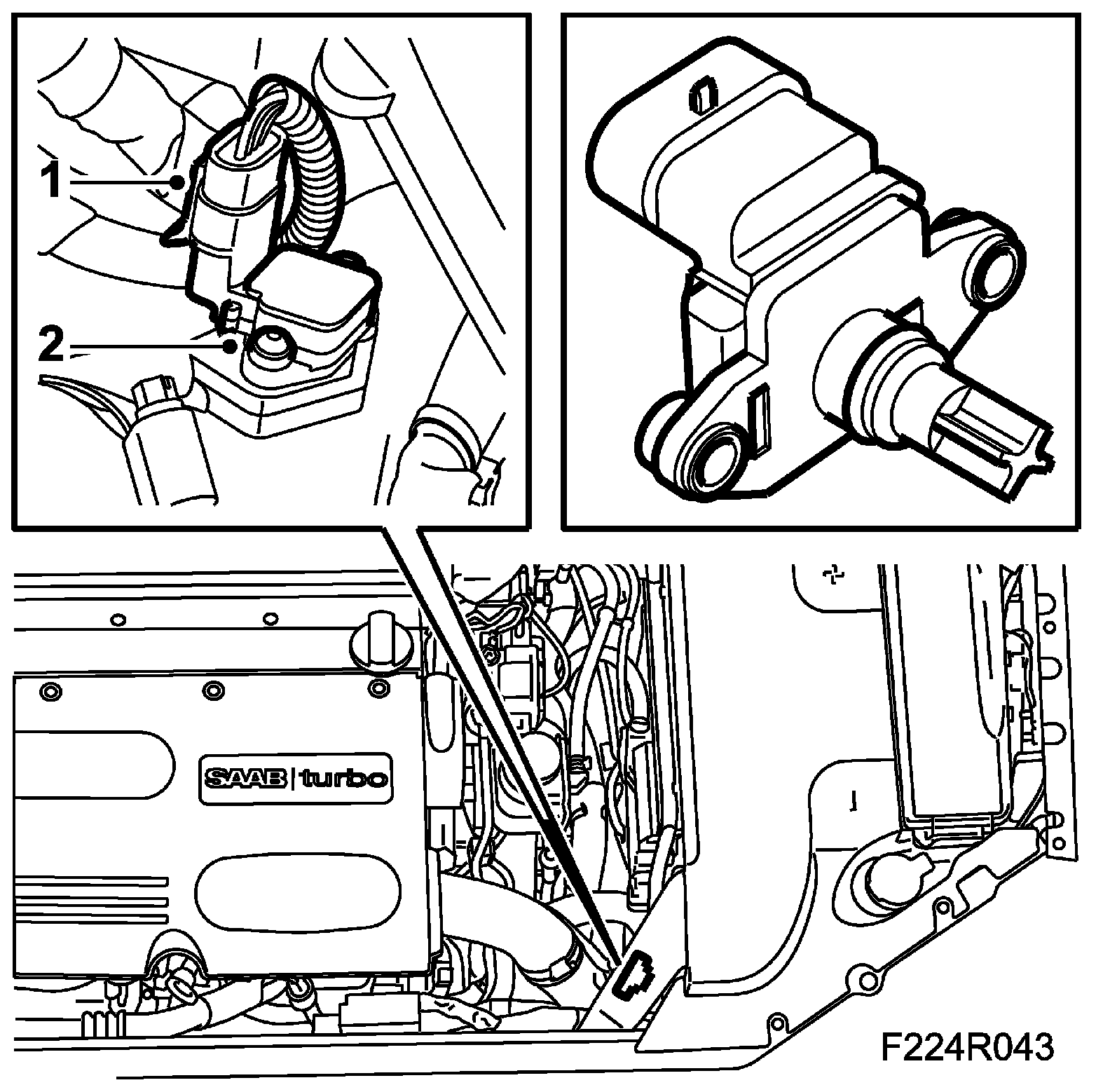 1
2
SAAB turbo
F224R043