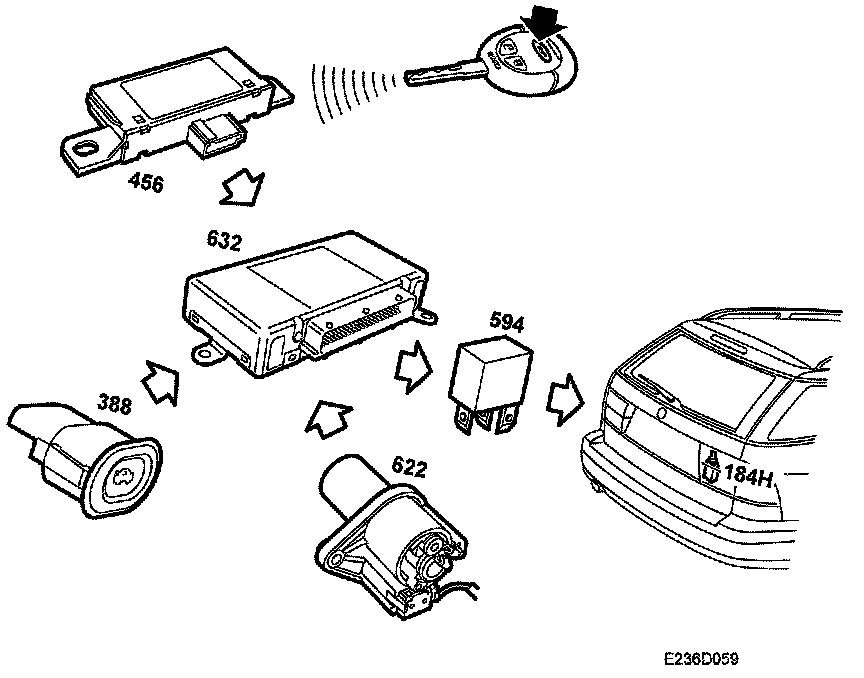 456

632

594

388

622

184H

E236D059