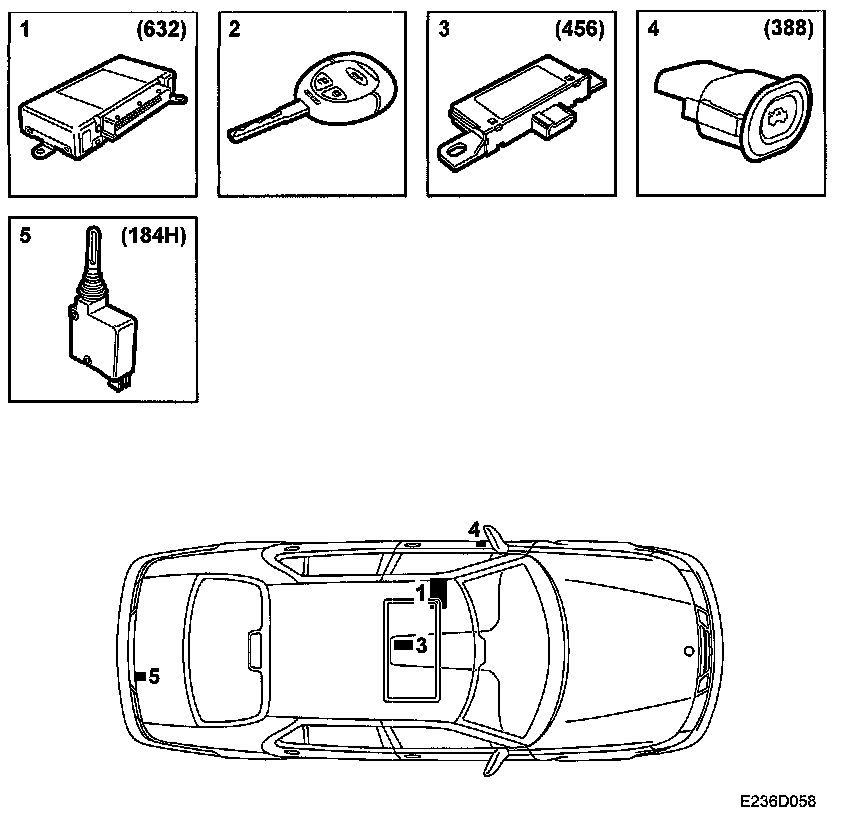 1 (632)

2

3 (456)

4 (388)

5 (184H)

4

1

3

5

E236D058