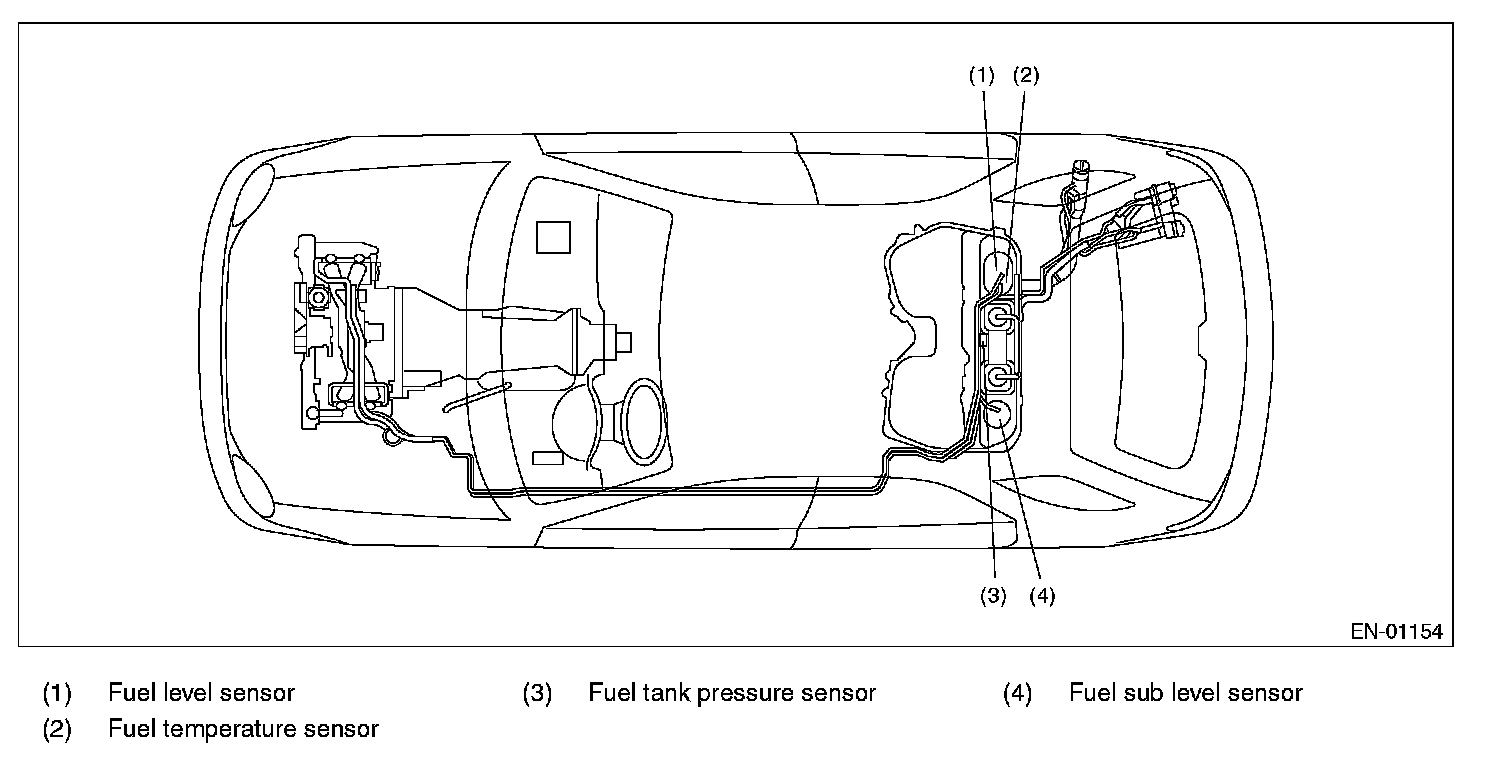 (1) (2)

(3) (4)

EN-01154

(1) Fuel level sensor
(2) Fuel temperature sensor

(3) Fuel tank pressure sensor

(4) Fuel sub level sensor