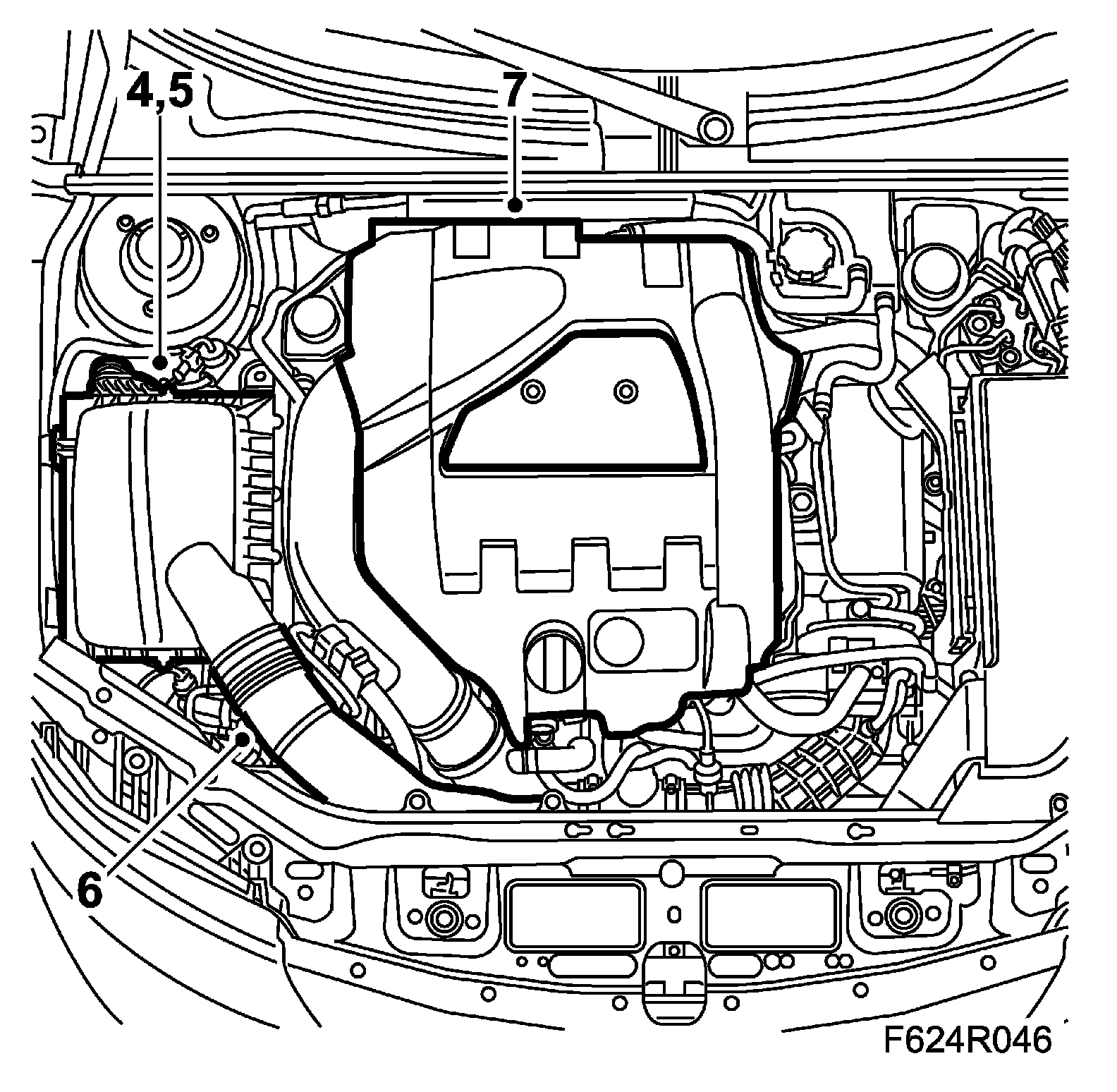 4,5
7
6
F624R046