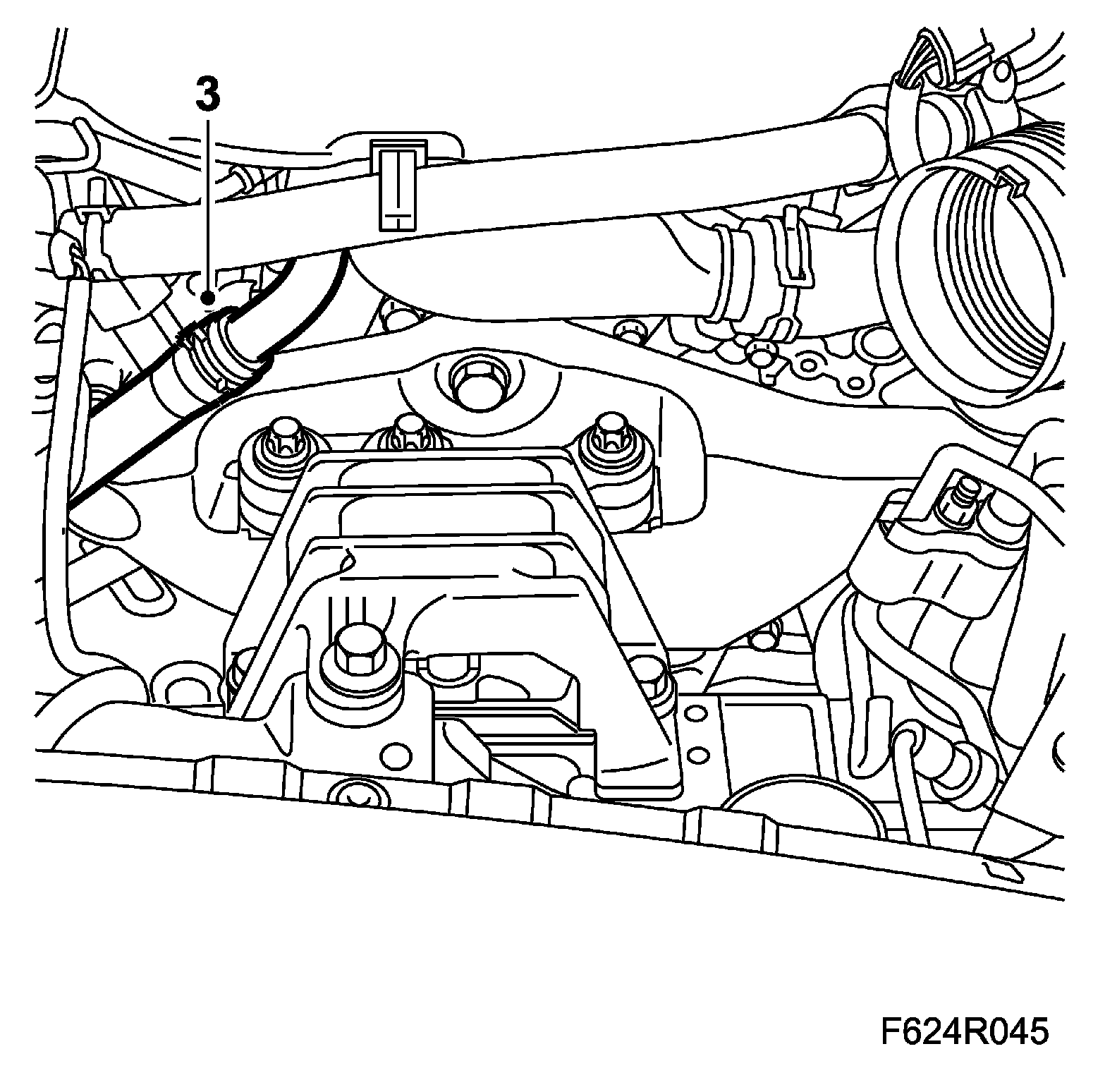 3

F624R045