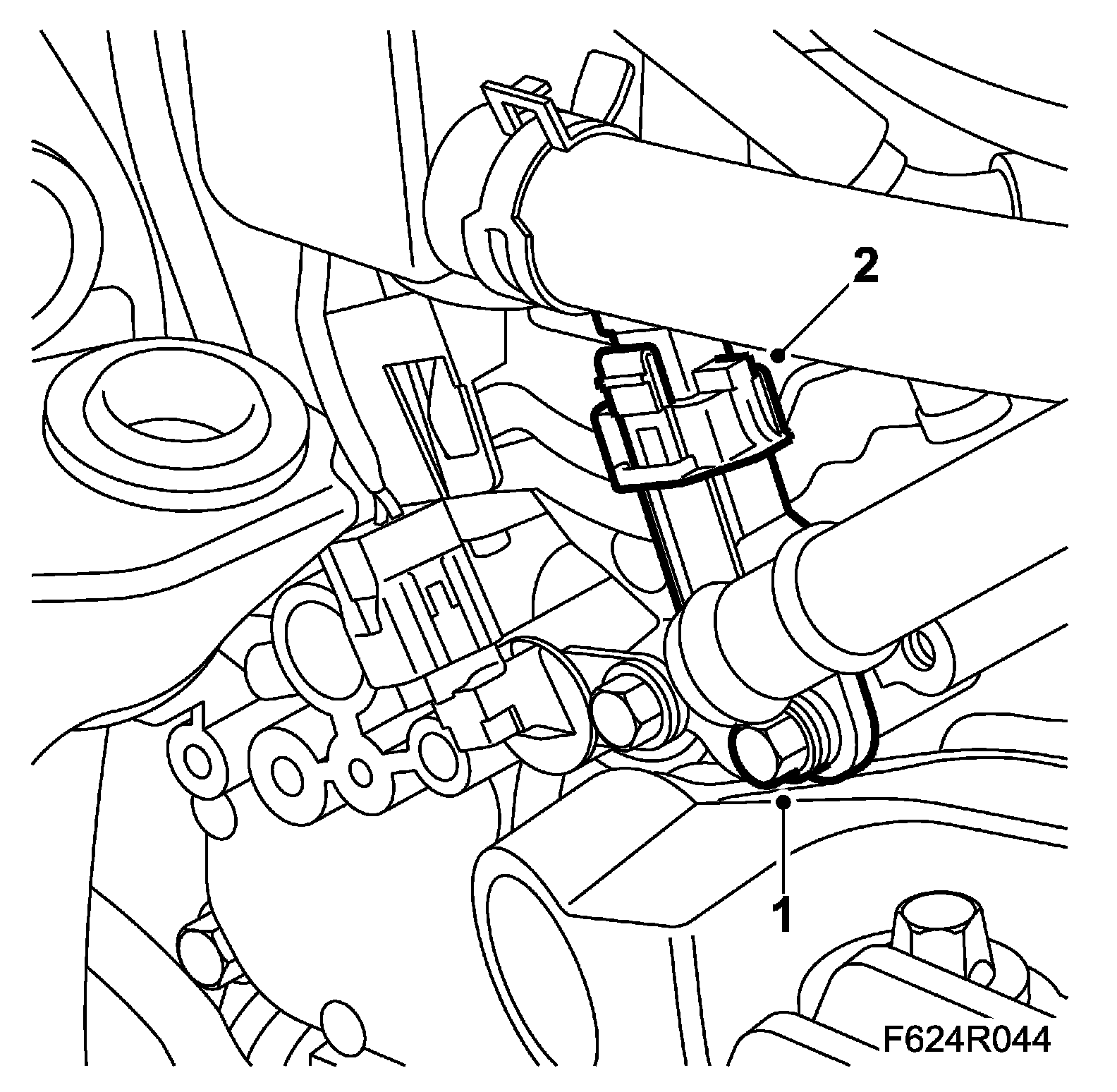 2
1
F624R044