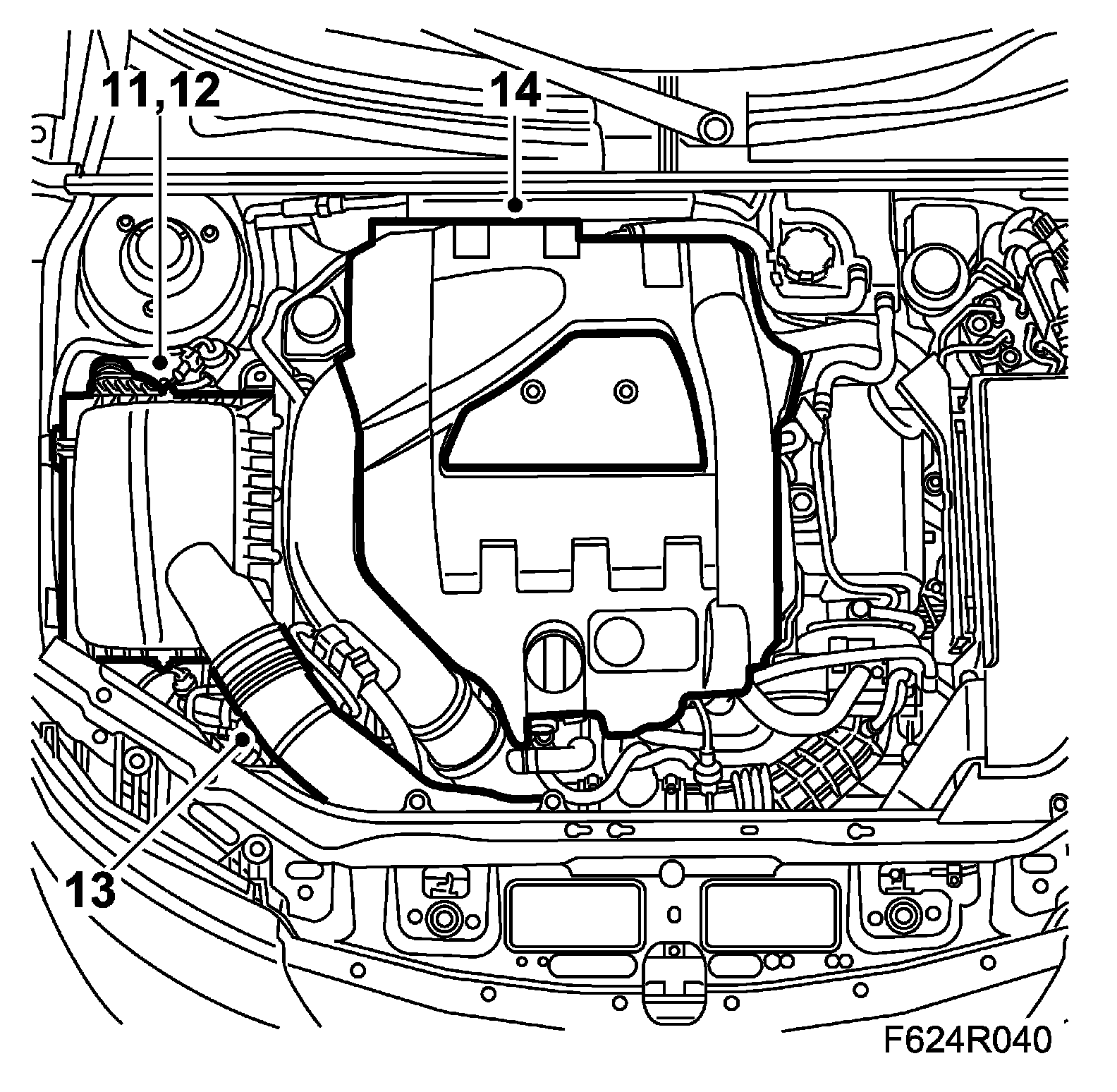 11,12
14
13
F624R040