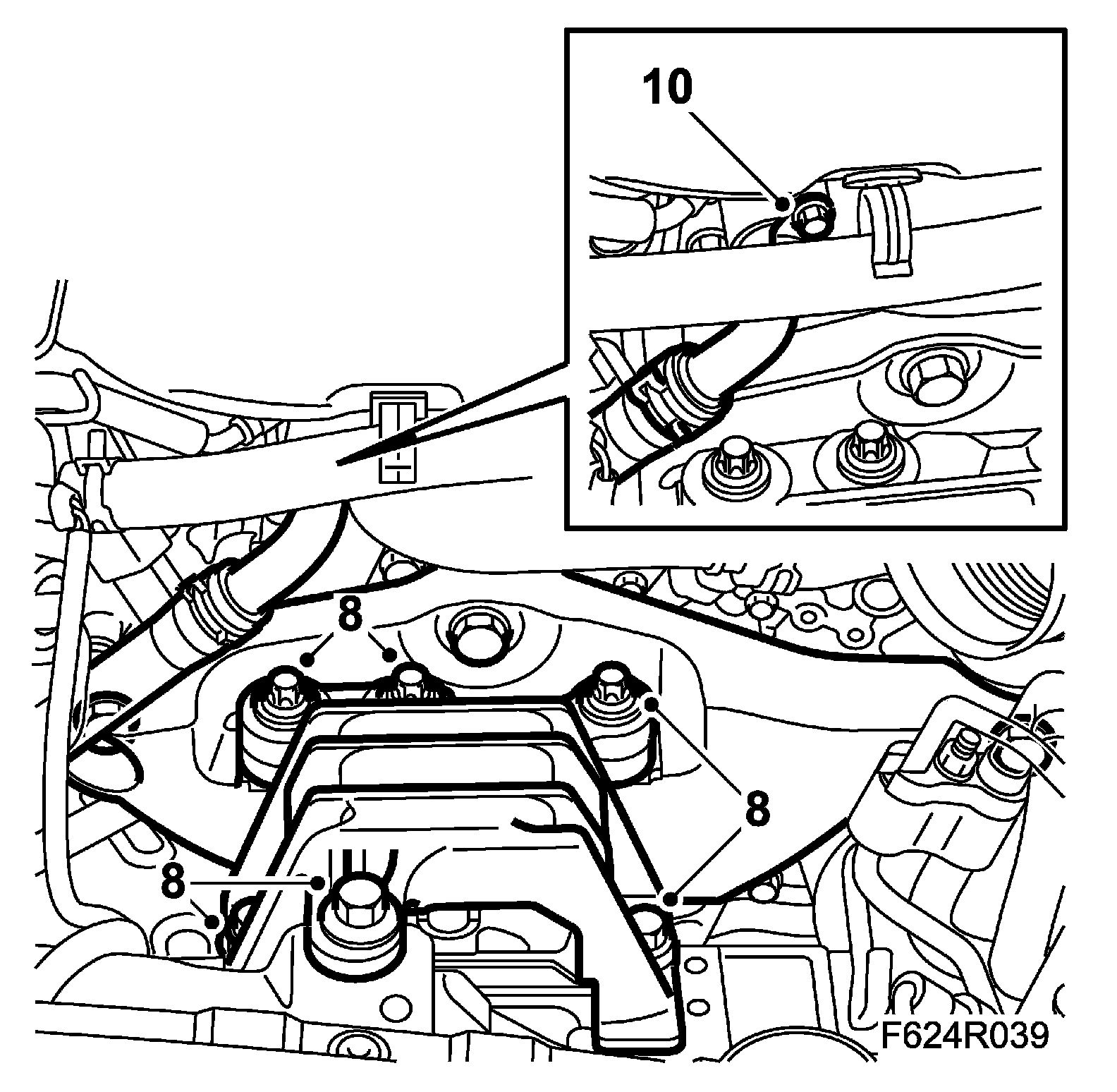 10

8

8

8

F624R039