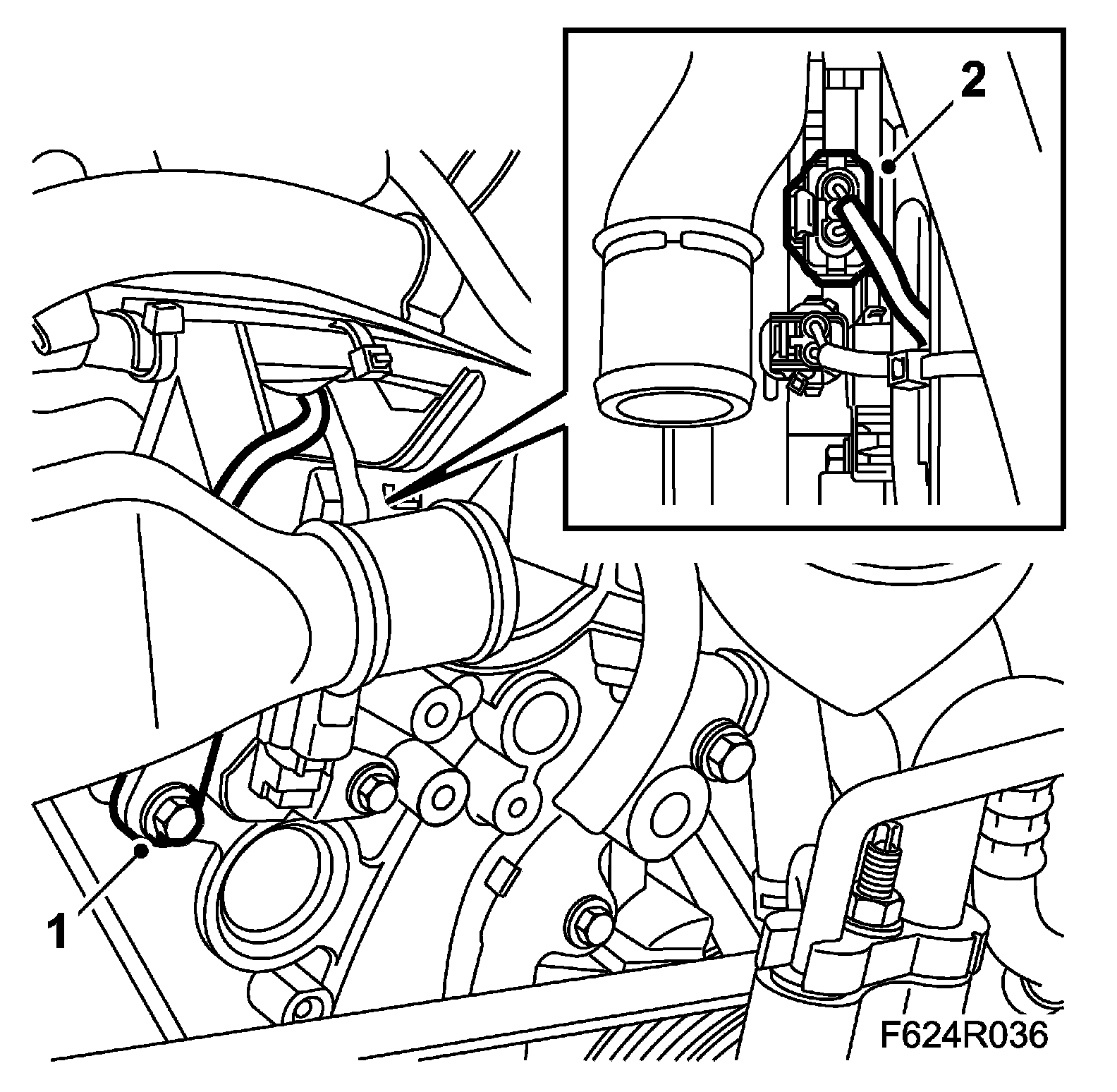 2

1

F624R036