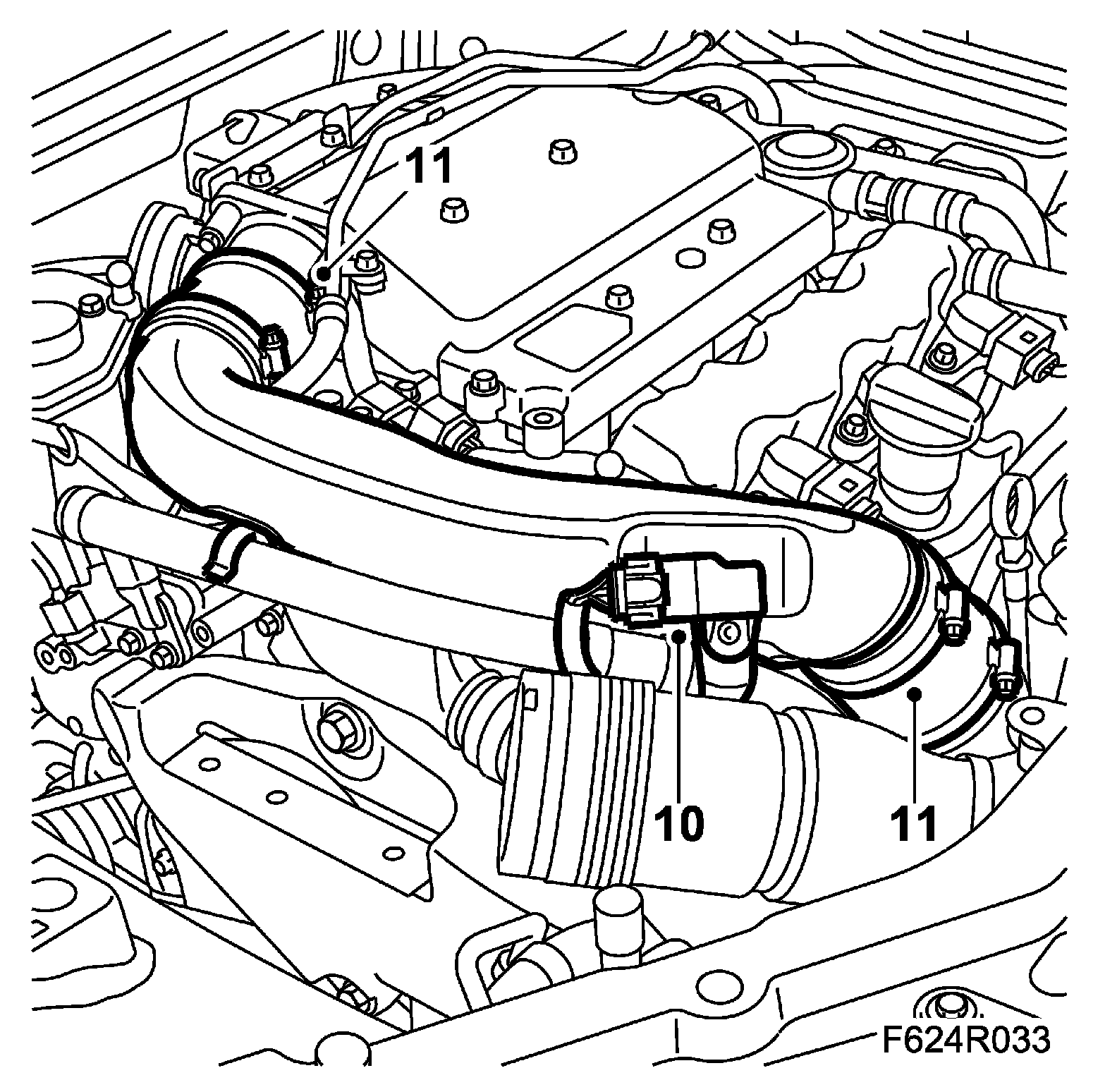 11

10

11

F624R033