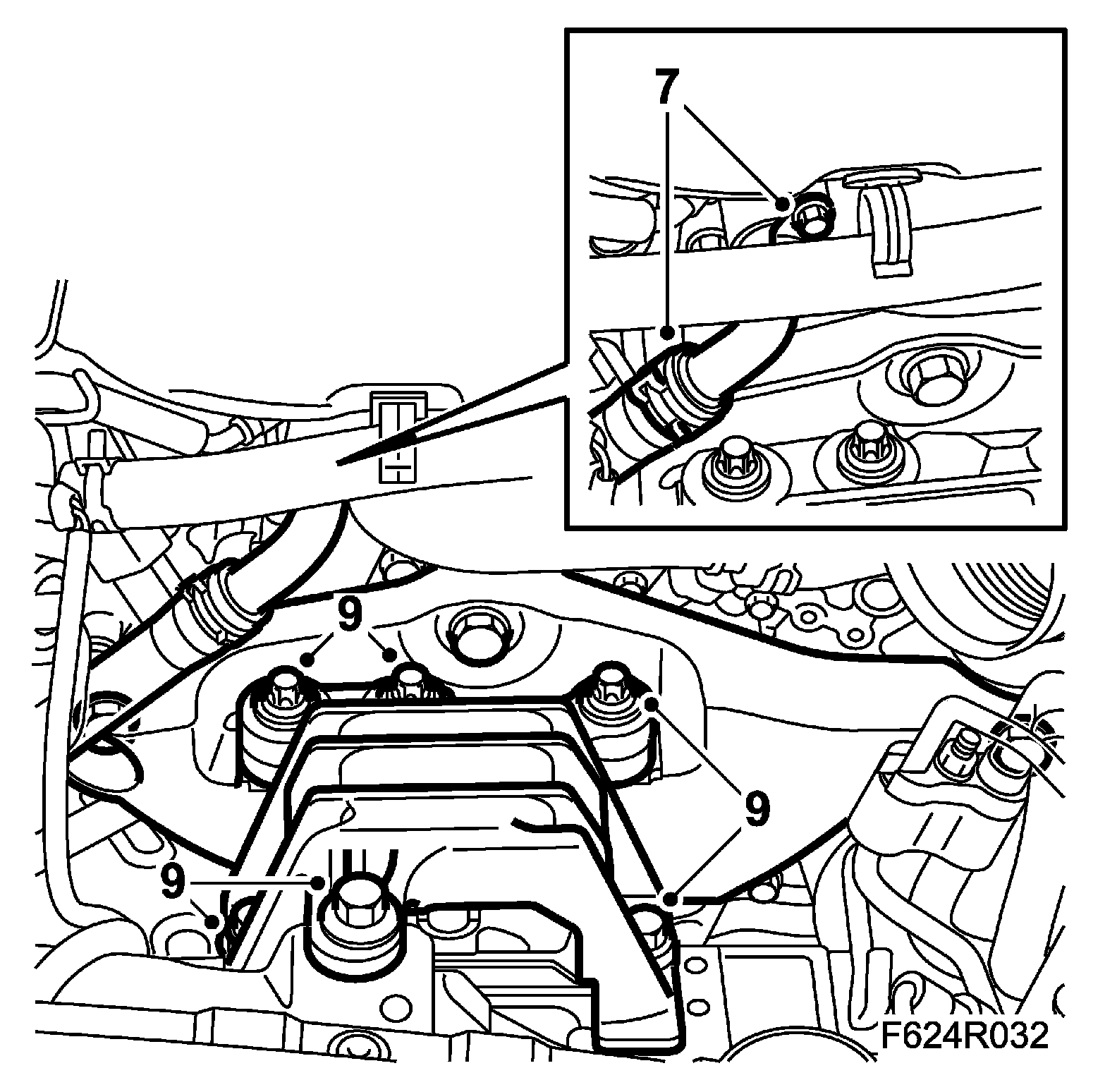 7

9

9

9

F624R032