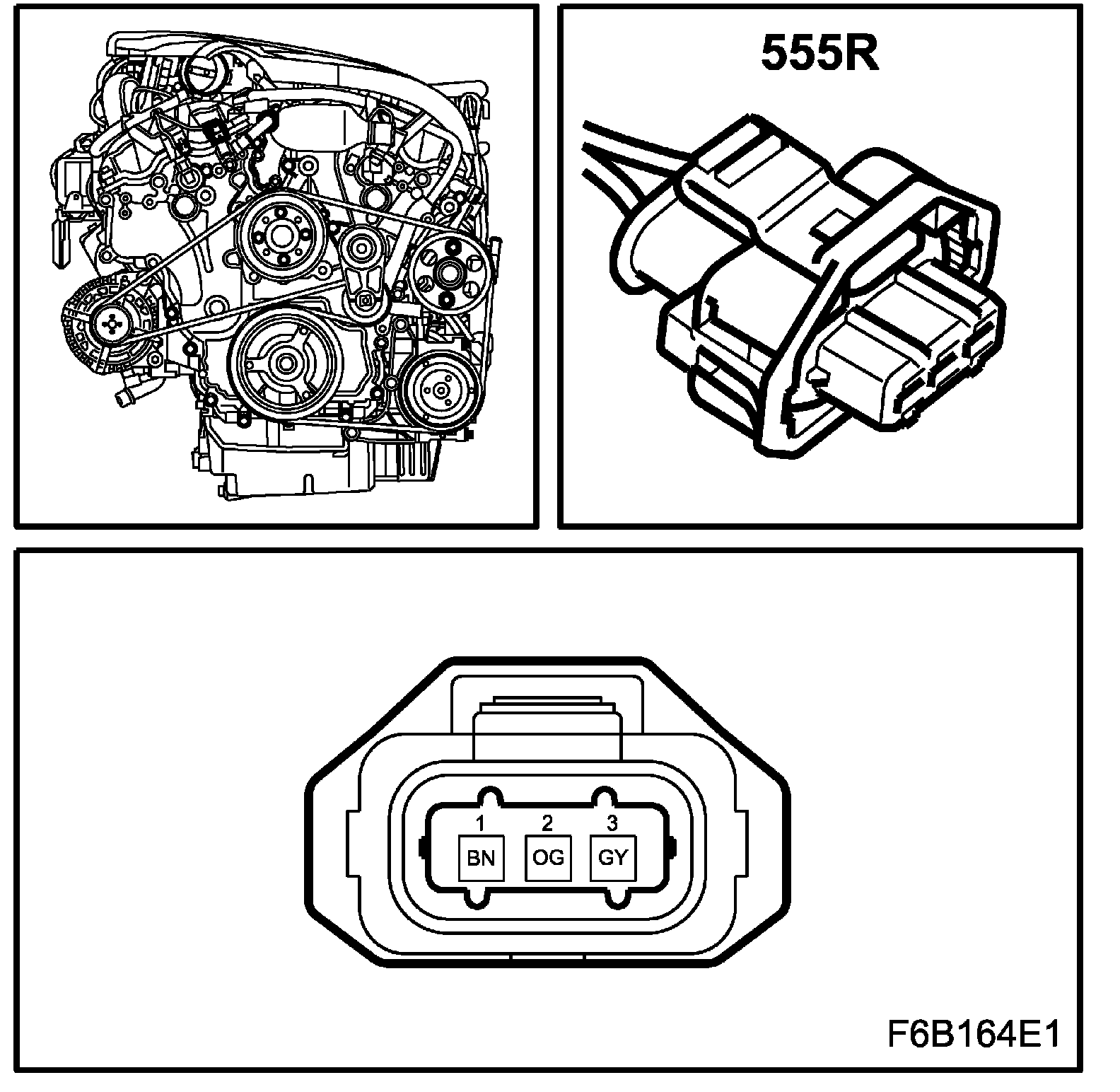 555R

1 2 3

BN OG GY

F6B164E1