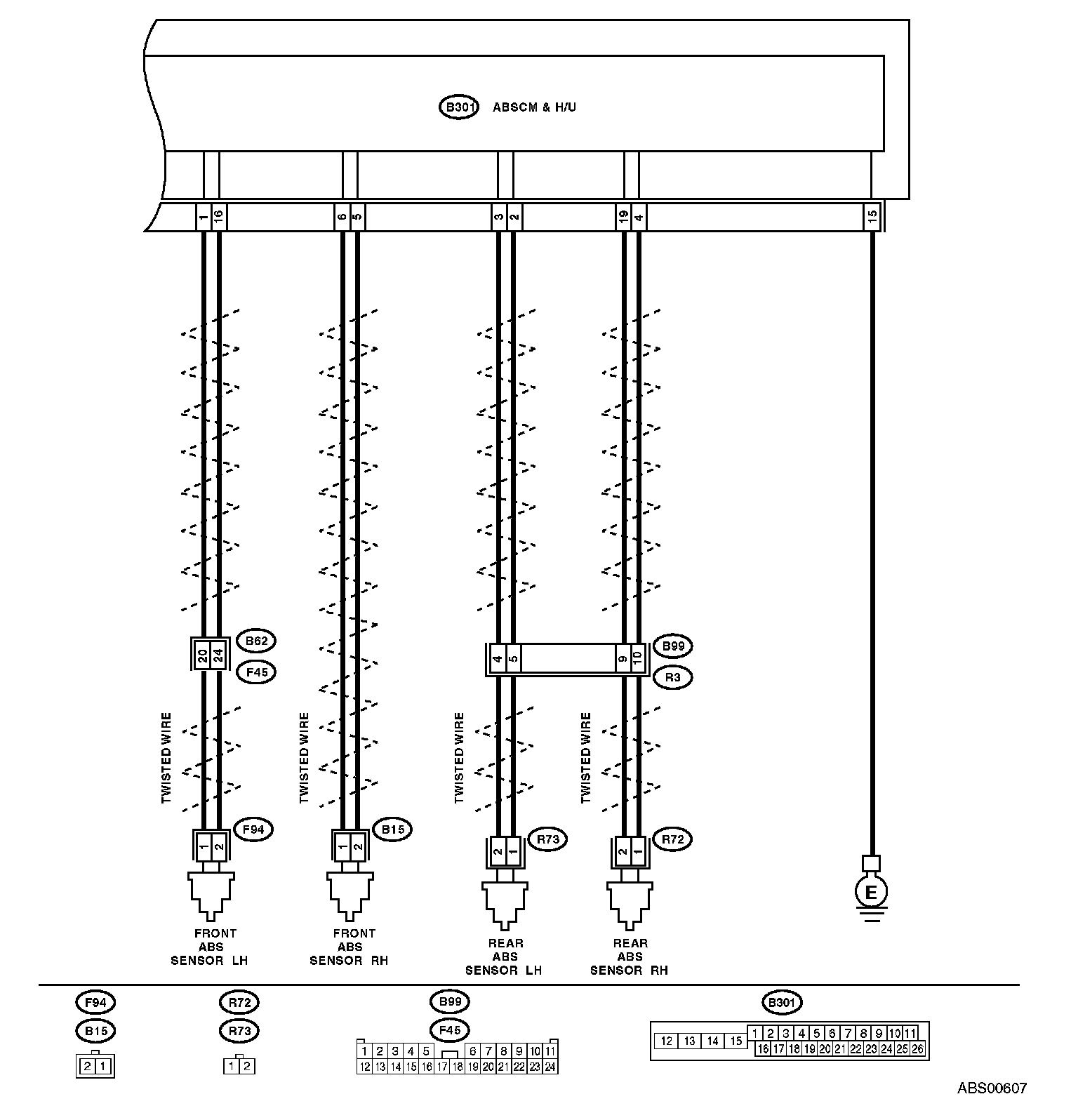 B301 ABSCM & H/U

1 16 6 5 3 2 19 4 15

B62
20 24
F45

B99
4 5 9 10
R3

TWISTED WIRE
TWISTED WIRE
TWISTED WIRE
TWISTED WIRE

F94
1 2
B15
1 2
R73
2 1
R72
2 1

E

FRONT ABS SENSOR LH
FRONT ABS SENSOR RH
REAR ABS SENSOR LH
REAR ABS SENSOR RH

F94
B15
2 1

R72
R73
1 2

B99
F45
1 2 3 4 5 6 7 8 9 10 11
12 13 14 15 16 17 18 19 20 21 22 23 24

B301
12 13 14 15 1 2 3 4 5 6 7 8 9 10 11
16 17 18 19 20 21 22 23 24 25 26

ABS00607