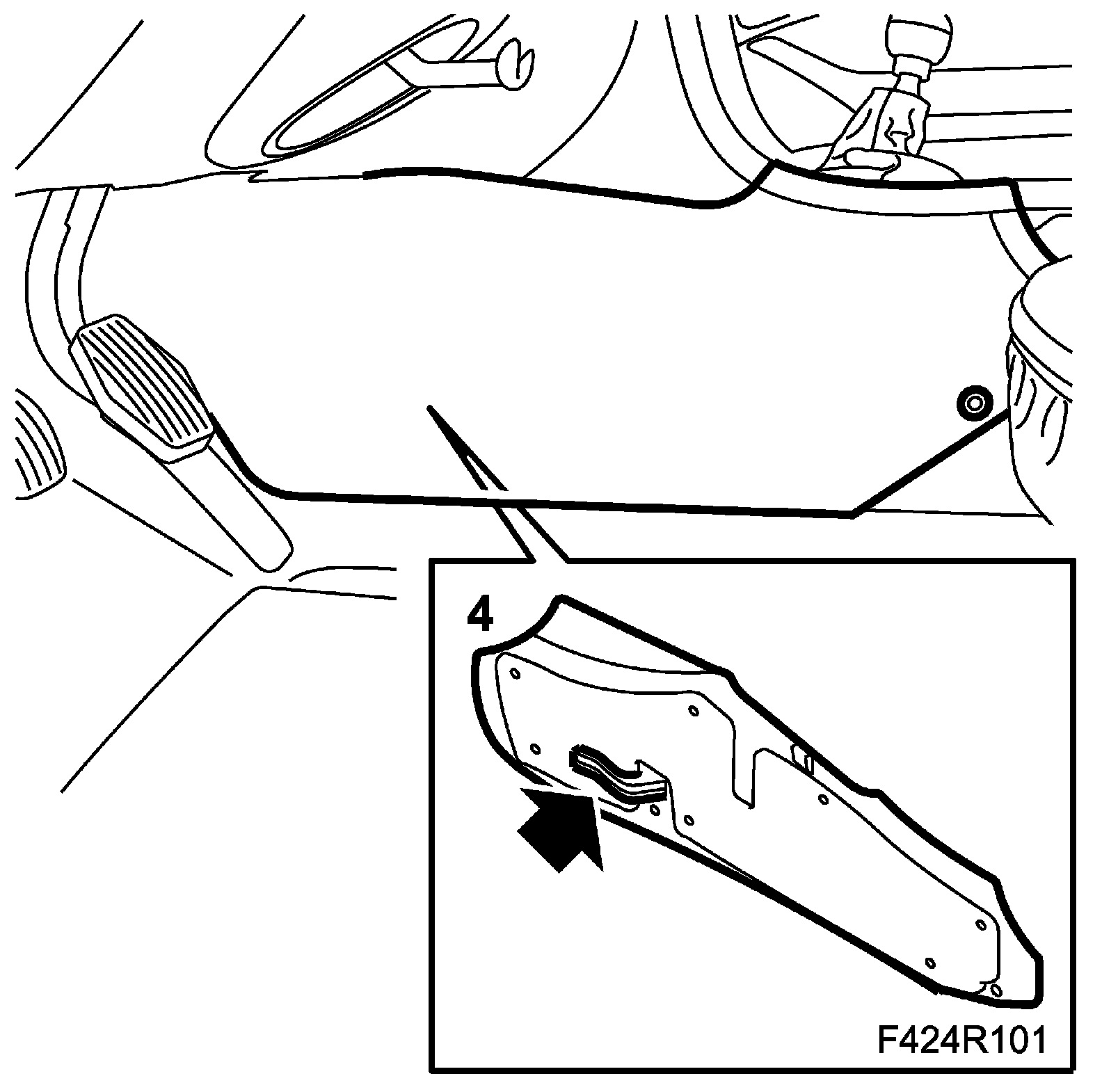 4

F424R101