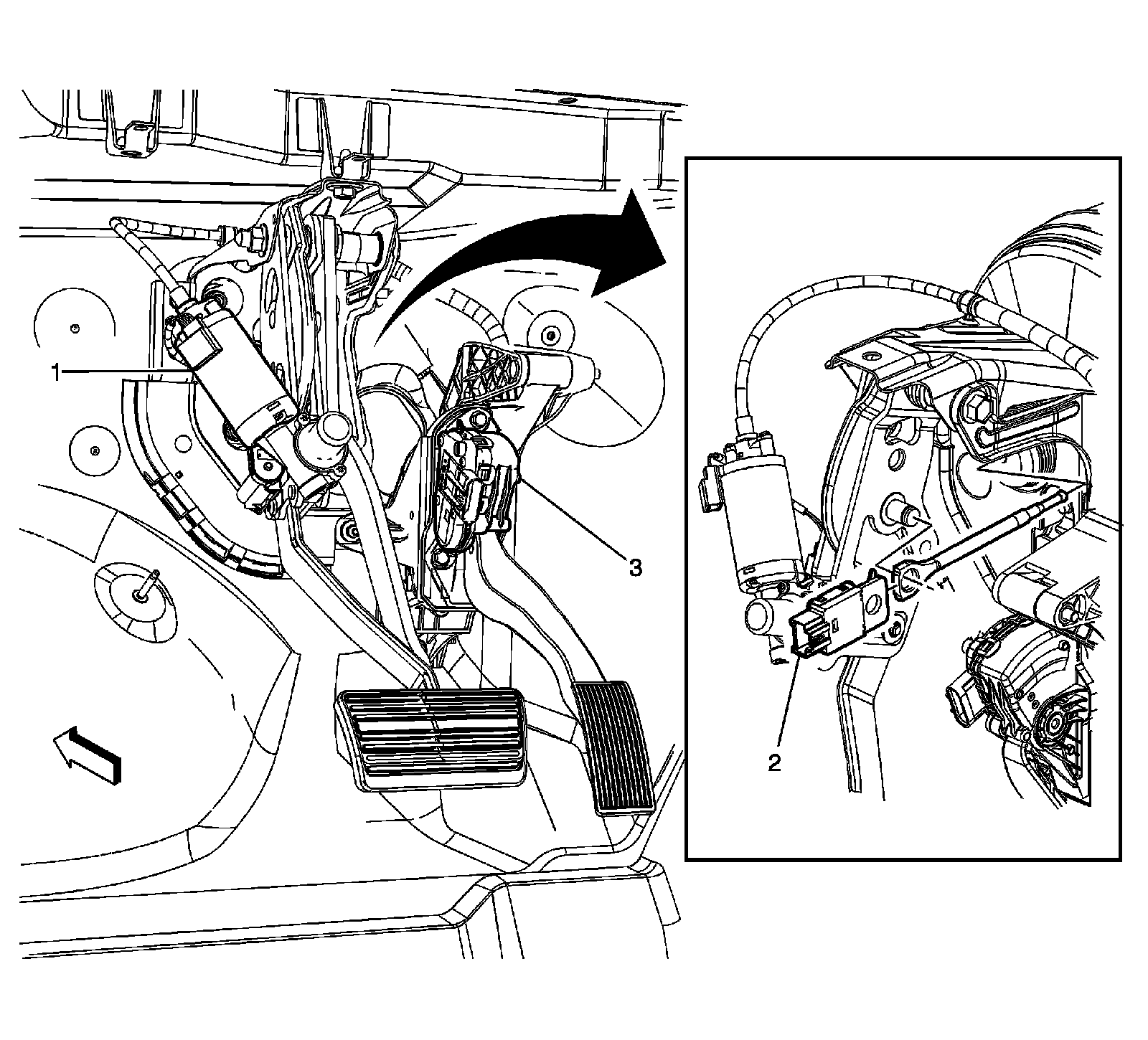 1

3

2