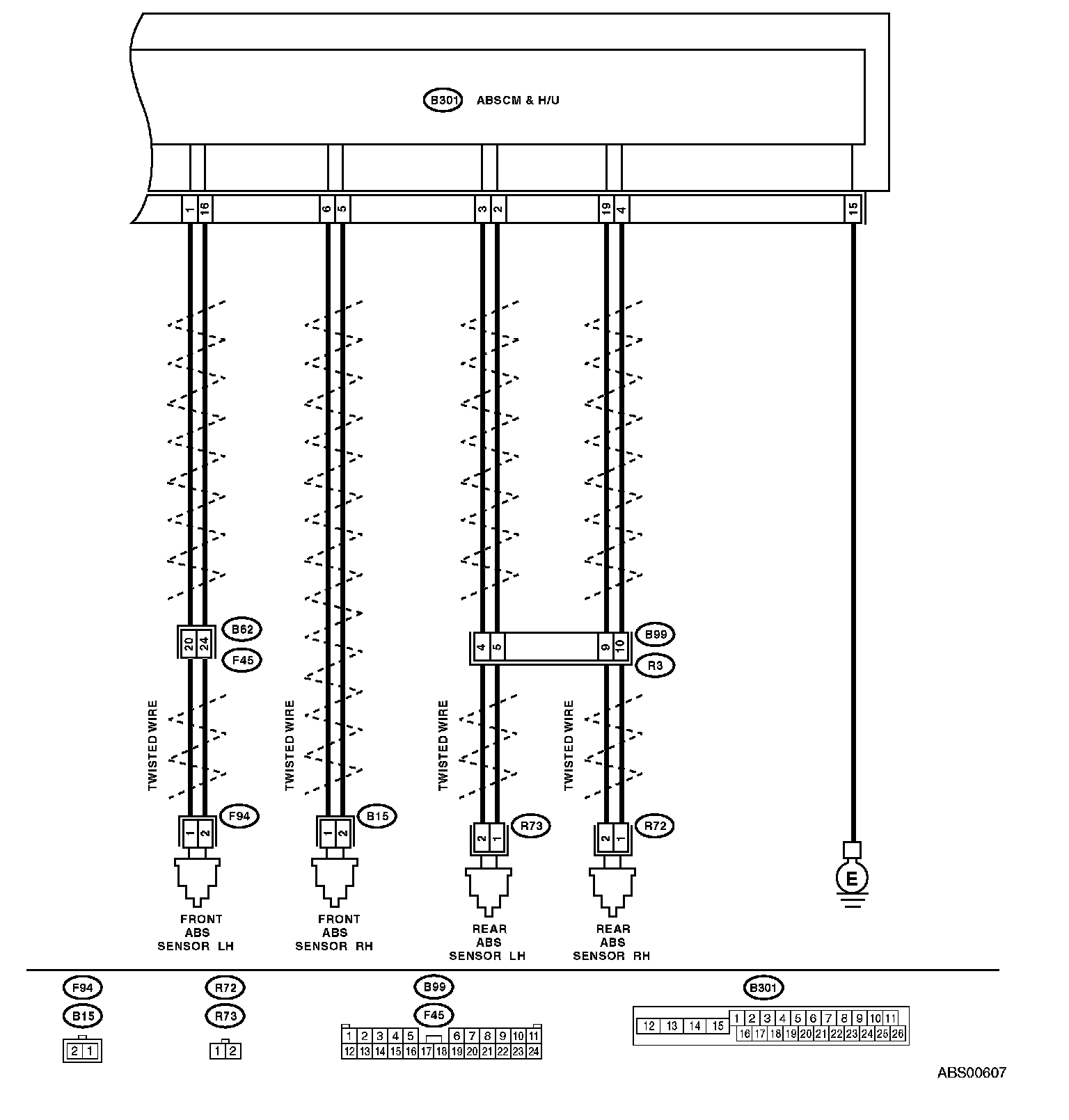 B301 ABSCM & H/U

1 16 6 5 3 2 19 4 15

B62
20 24
F45

B99
4 5 9 10
R3

TWISTED WIRE
TWISTED WIRE
TWISTED WIRE
TWISTED WIRE

F94
1 2
B15
1 2
R73
2 1
R72
2 1

E

FRONT ABS SENSOR LH
FRONT ABS SENSOR RH
REAR ABS SENSOR LH
REAR ABS SENSOR RH

F94
B15
2 1

R72
R73
1 2

B99
F45
1 2 3 4 5 6 7 8 9 10 11
12 13 14 15 16 17 18 19 20 21 22 23 24

B301
12 13 14 15
1 2 3 4 5 6 7 8 9 10 11
16 17 18 19 20 21 22 23 24 25 26

ABS00607