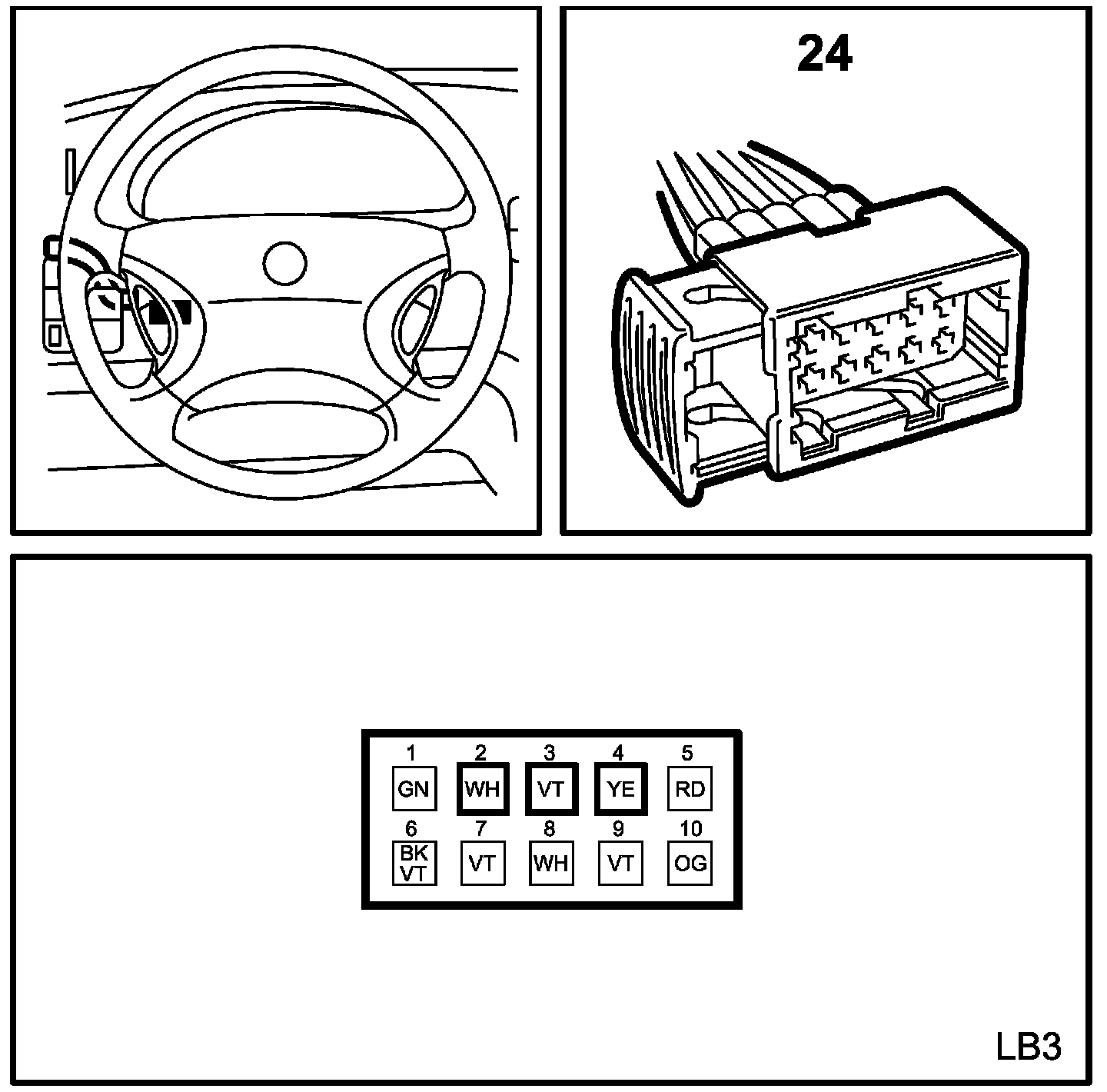 24

| 1 | 2 | 3 | 4 | 5 |
|---|---|---|---|---|
| GN | WH | VT | YE | RD |
| 6 | 7 | 8 | 9 | 10 |
| BK VT | VT | WH | VT | OG |

LB3