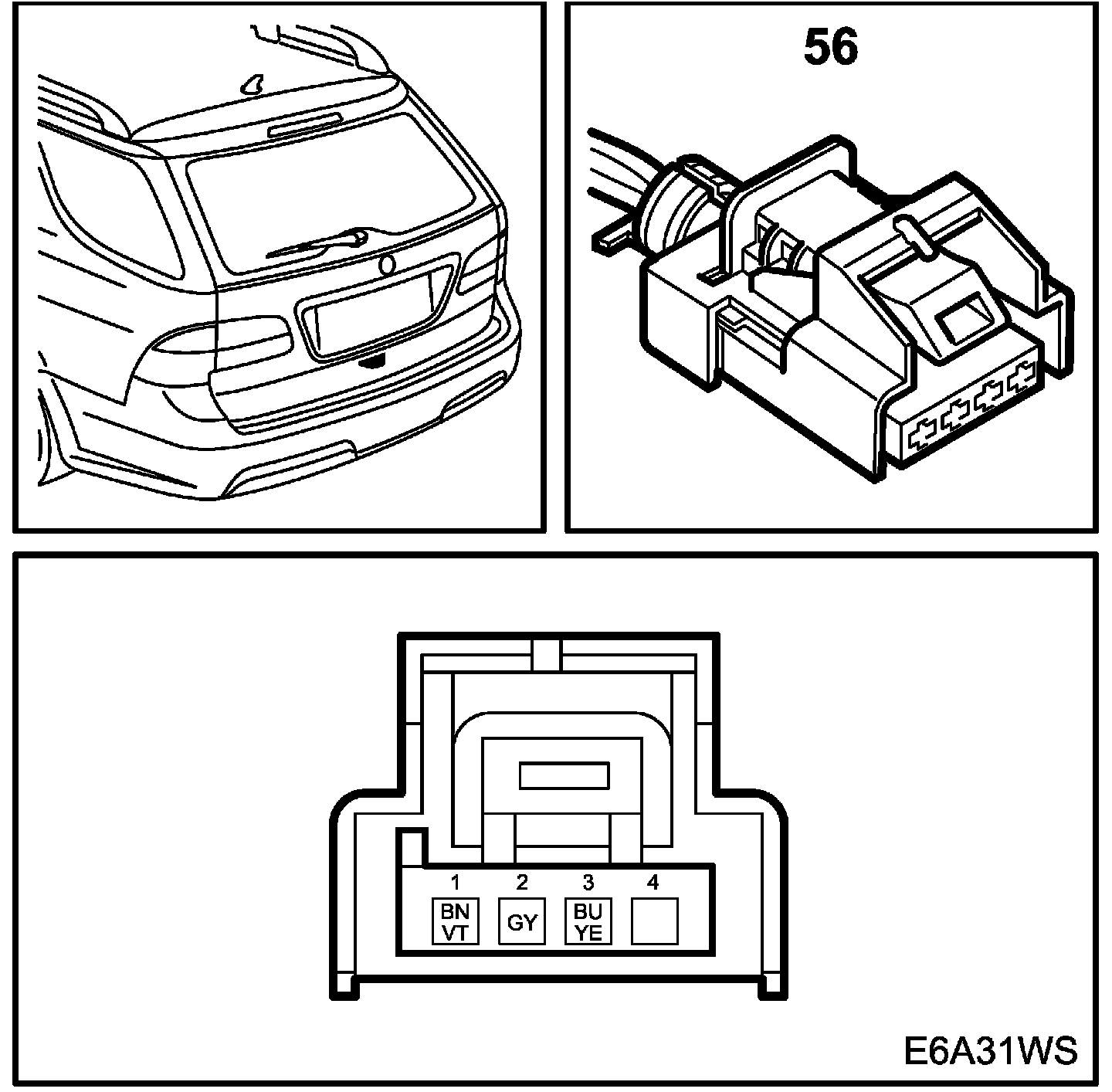 56

1 2 3 4

BN VT

GY

BU YE

E6A31WS