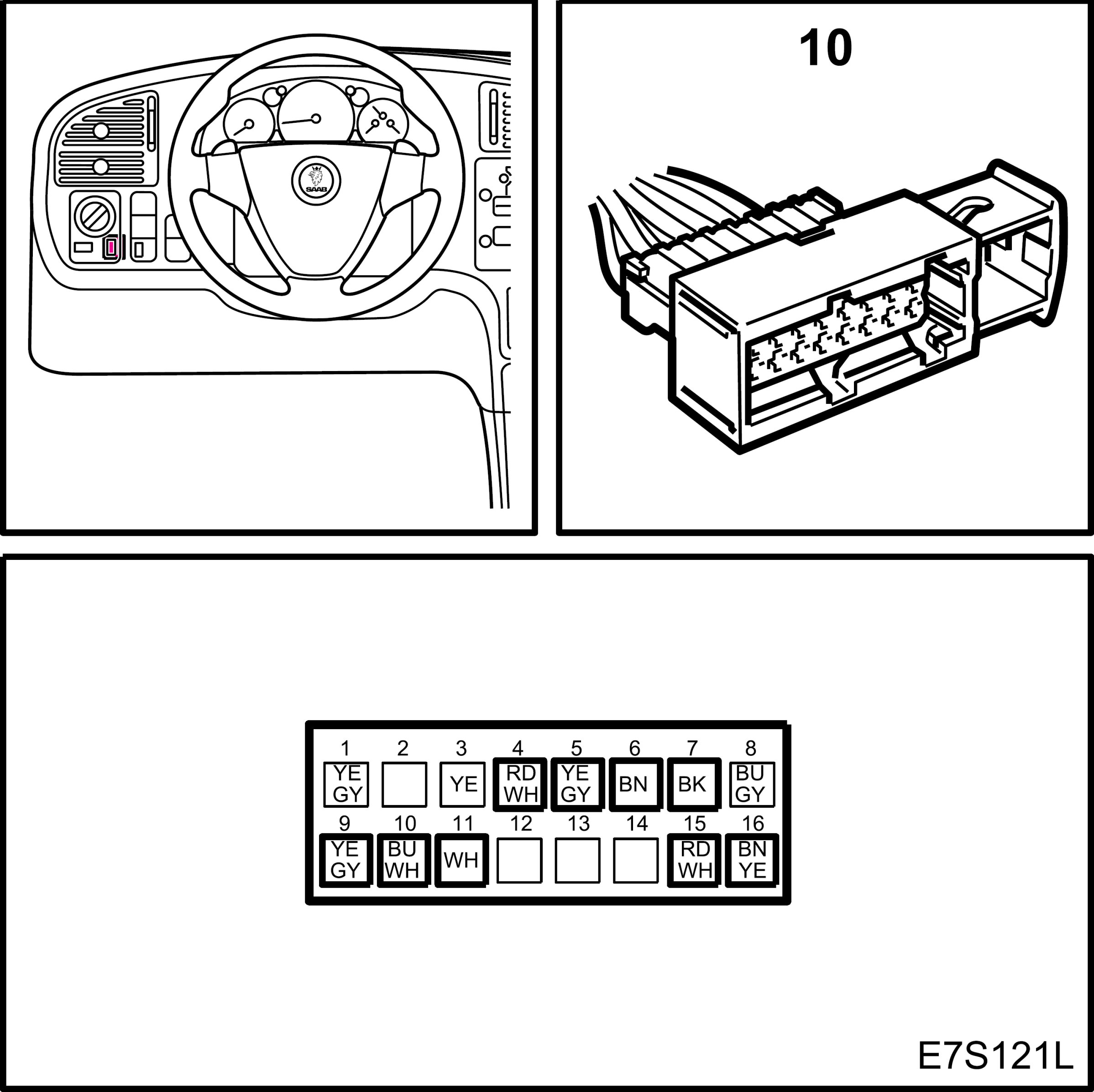 SAAB

10

| 1 | 2 | 3 | 4 | 5 | 6 | 7 | 8 |
|---|---|---|---|---|---|---|---|
| YE GY | | YE | RD WH | YE GY | BN | BK | BU GY |

| 9 | 10 | 11 | 12 | 13 | 14 | 15 | 16 |
|---|---|---|---|---|---|---|---|
| YE GY | BU WH | WH | | | | RD WH | BN YE |

E7S121L