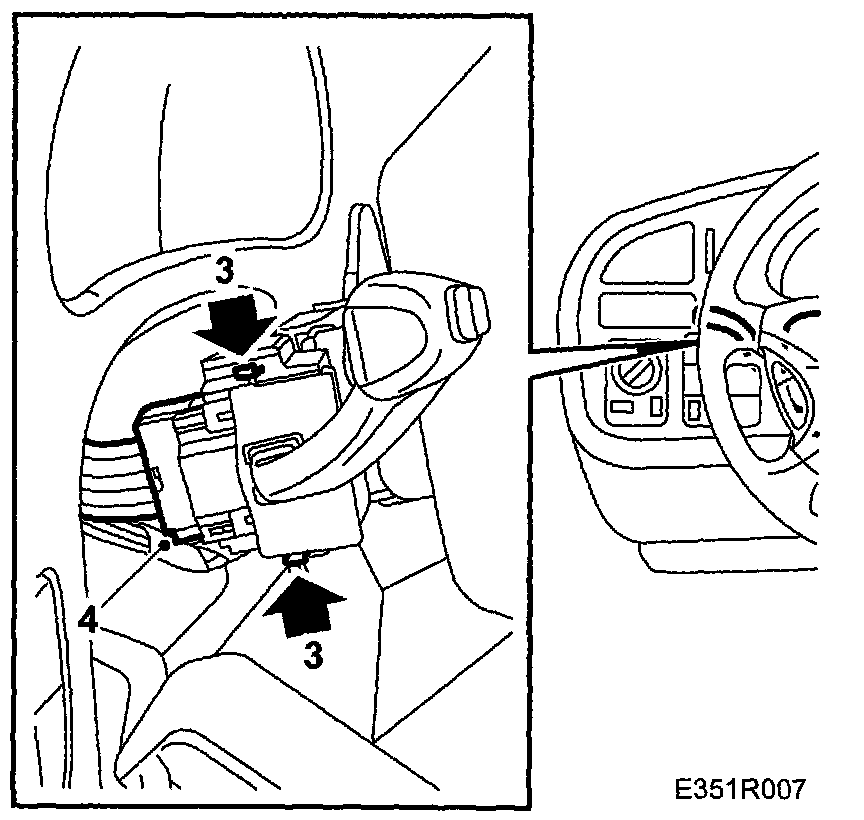 3
4
3
E351R007