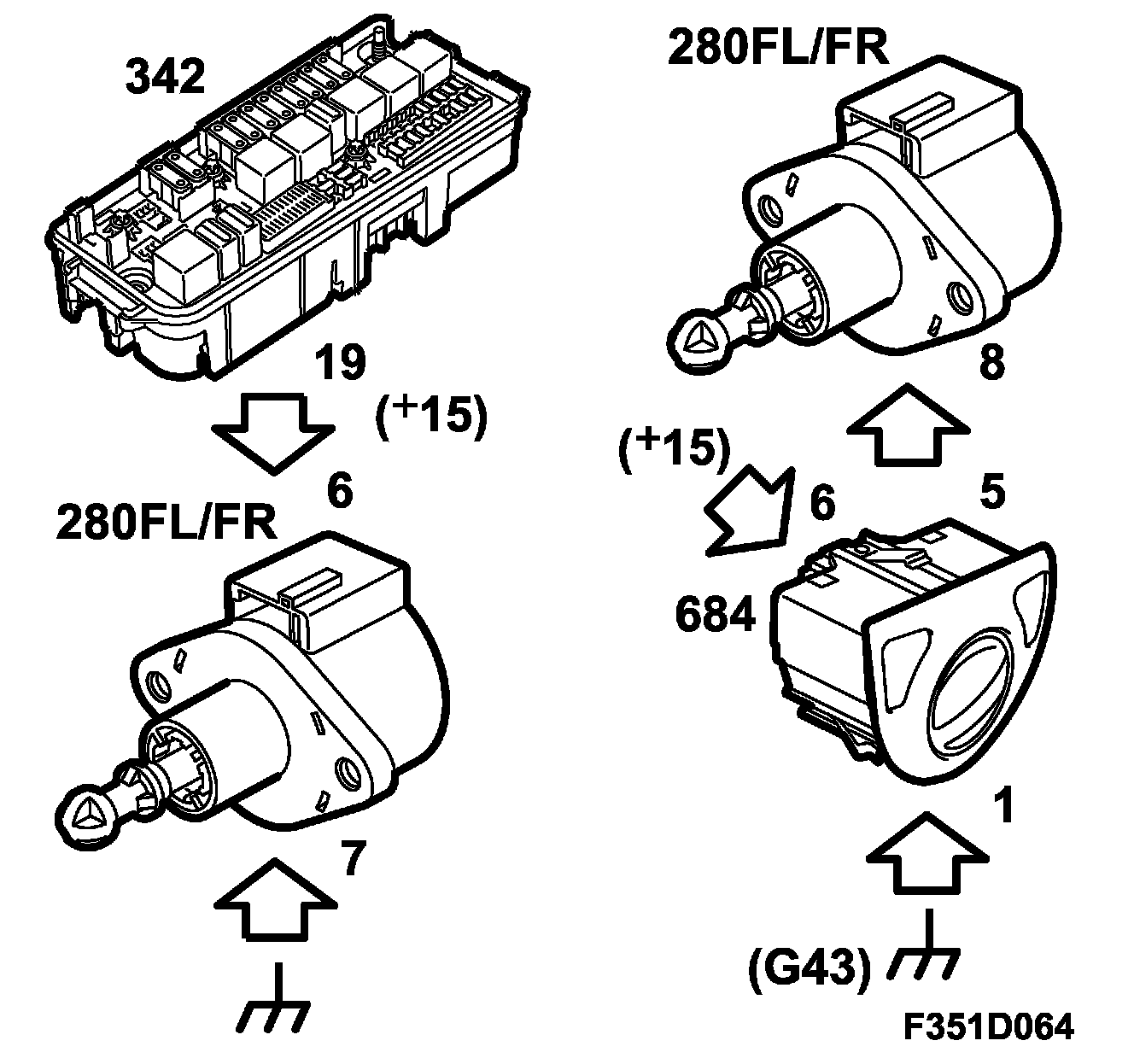 342

19

(+15)

6

280FL/FR

7

280FL/FR

8

(+15)

6

5

684

1

(G43)

F351D064