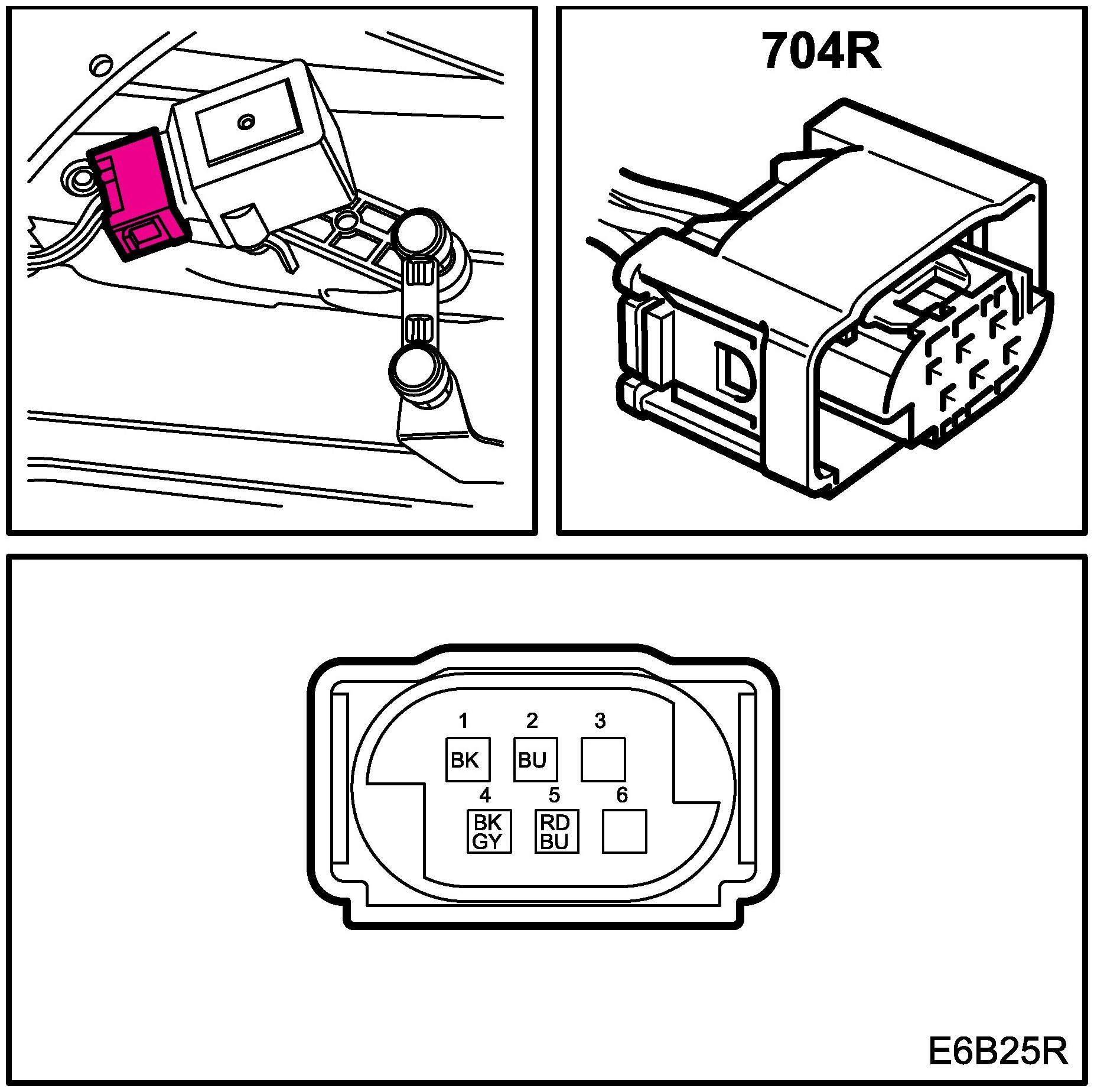 704R

1 2 3

BK BU

4 5 6

BK GY RD BU

E6B25R