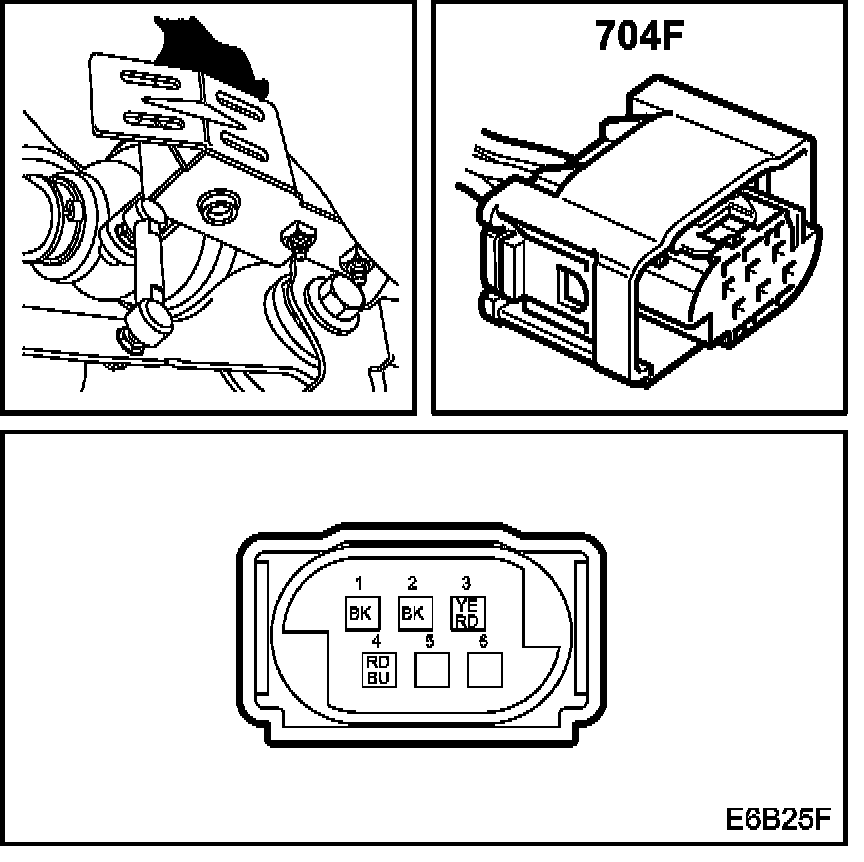 704F

1 2 3
BK BK YE RD
4 5 6
RD BU

E6B25F