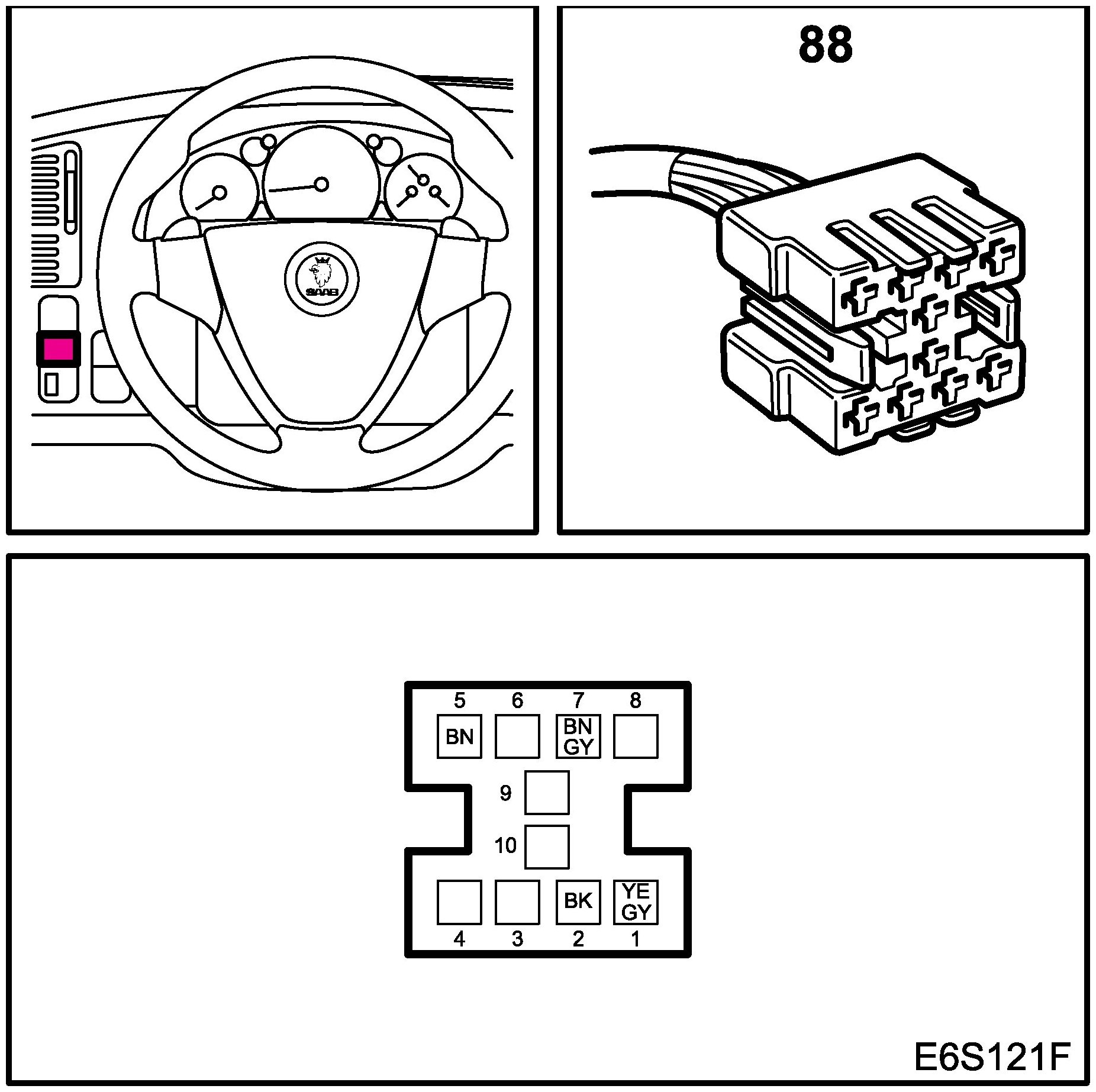 SAAB

88

5 6 7 8

BN

BN
GY

9

10

BK

YE
GY

4 3 2 1

E6S121F