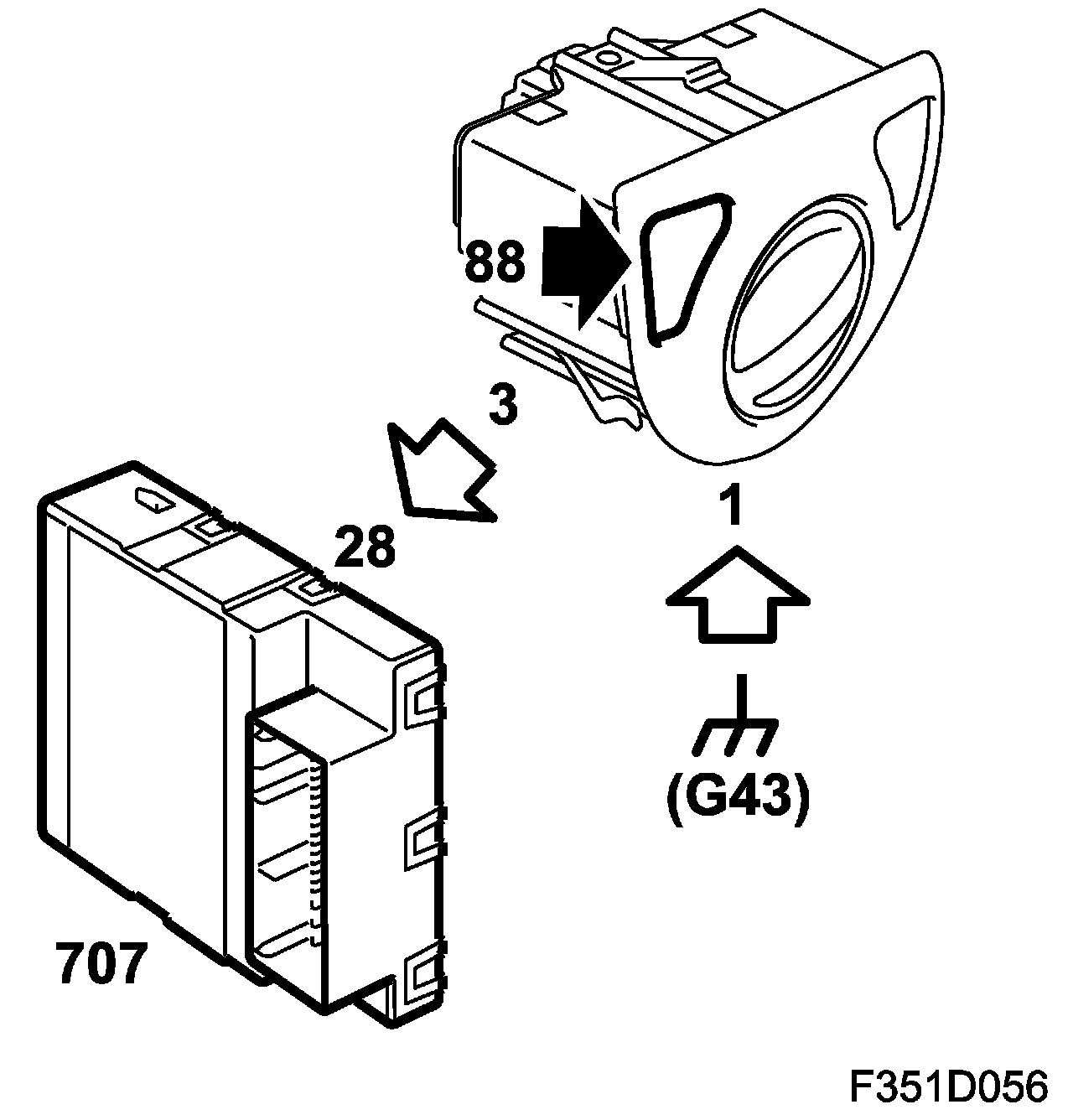 88

3

28

1

(G43)

707

F351D056