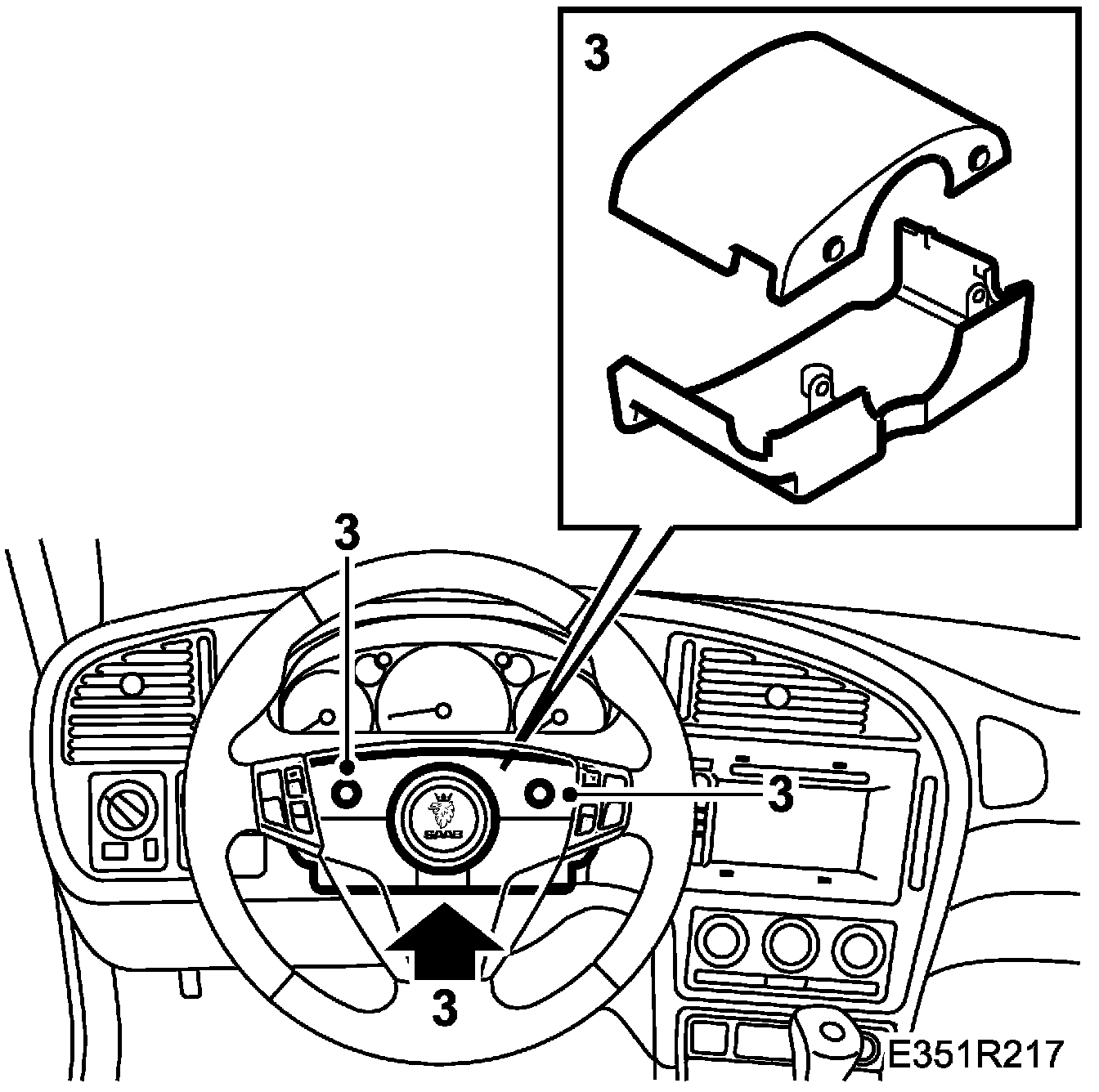 3

3

3

SAAB

3

E351R217