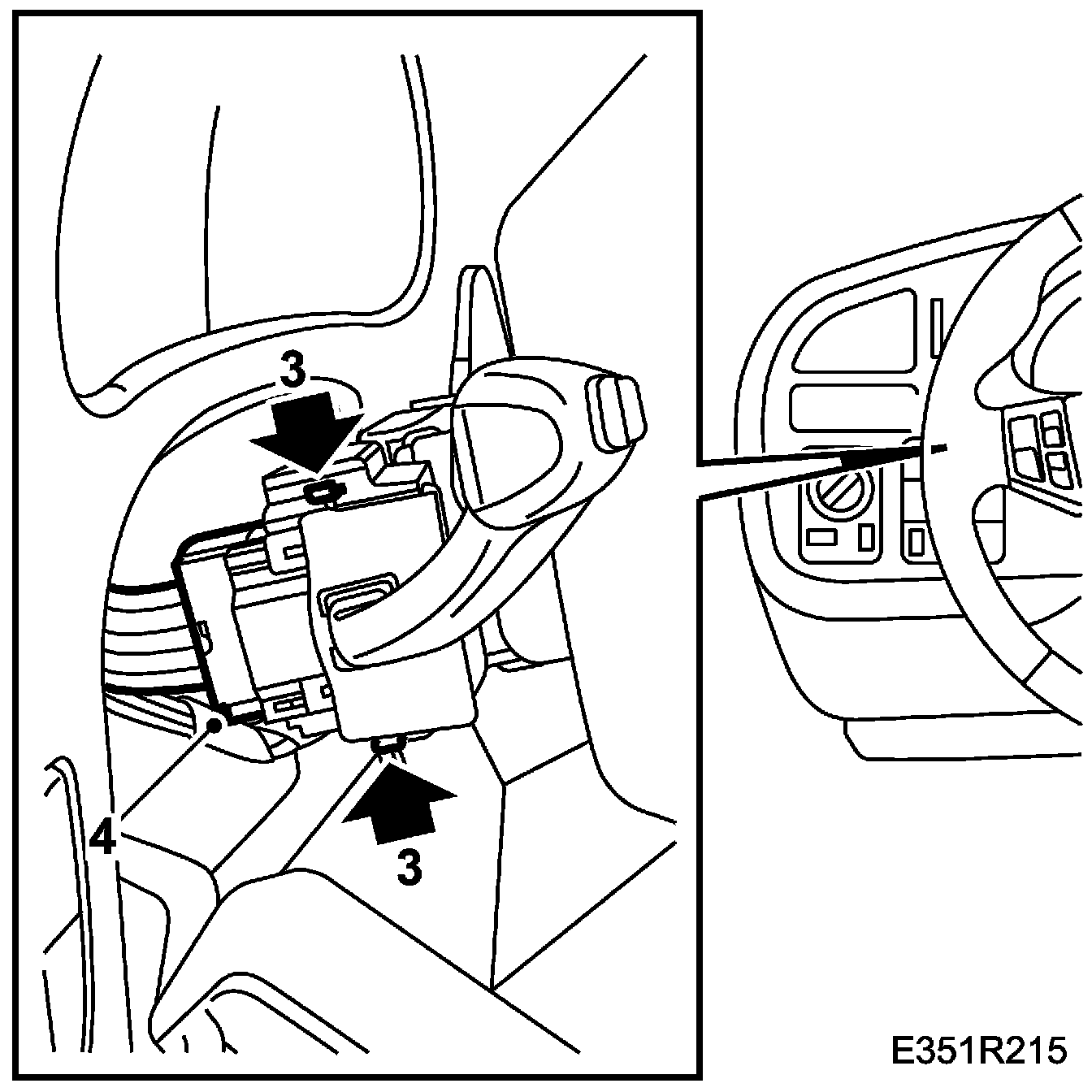 3
4
3
E351R215