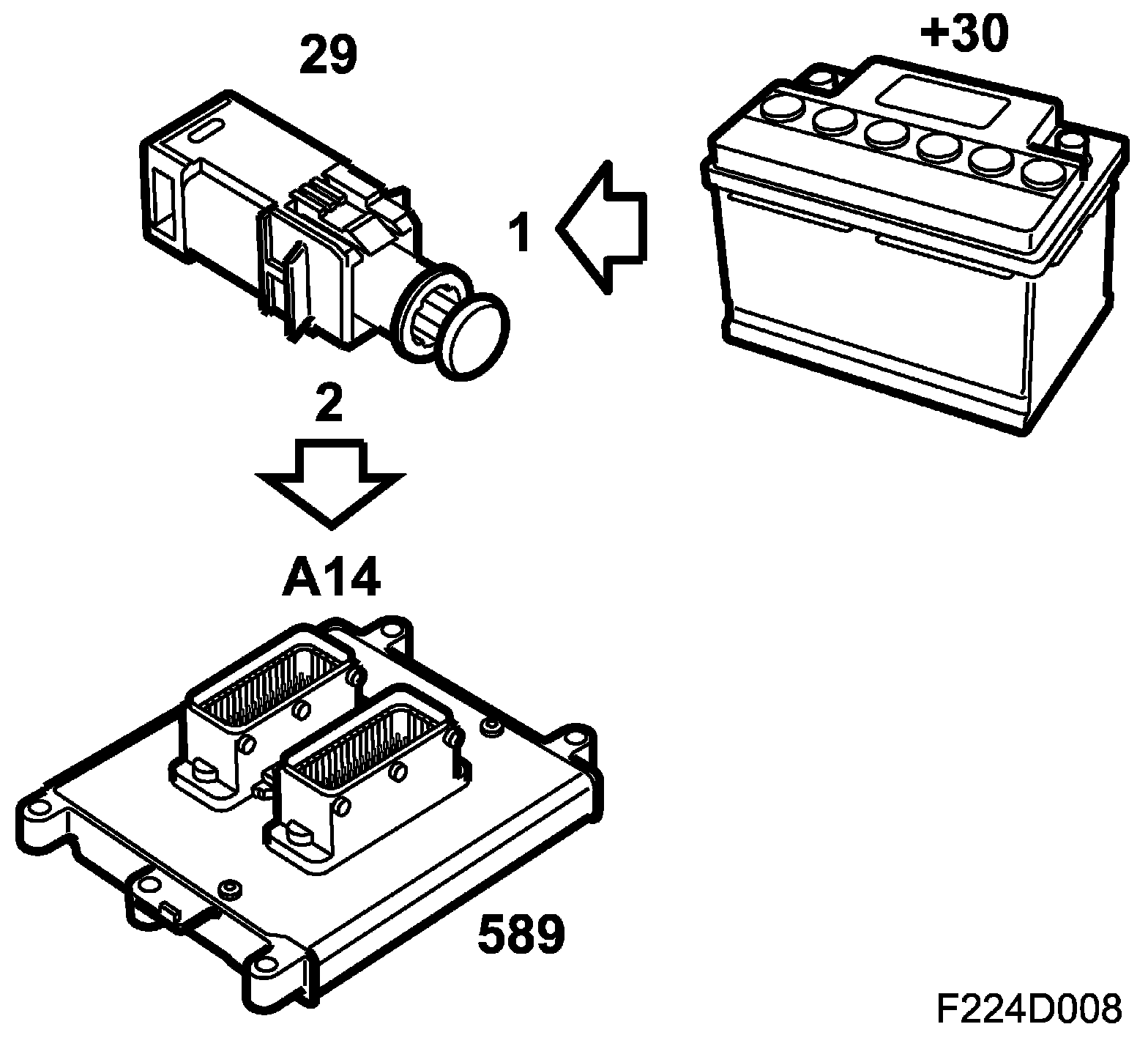 29

+30

1

2

A14

589

F224D008