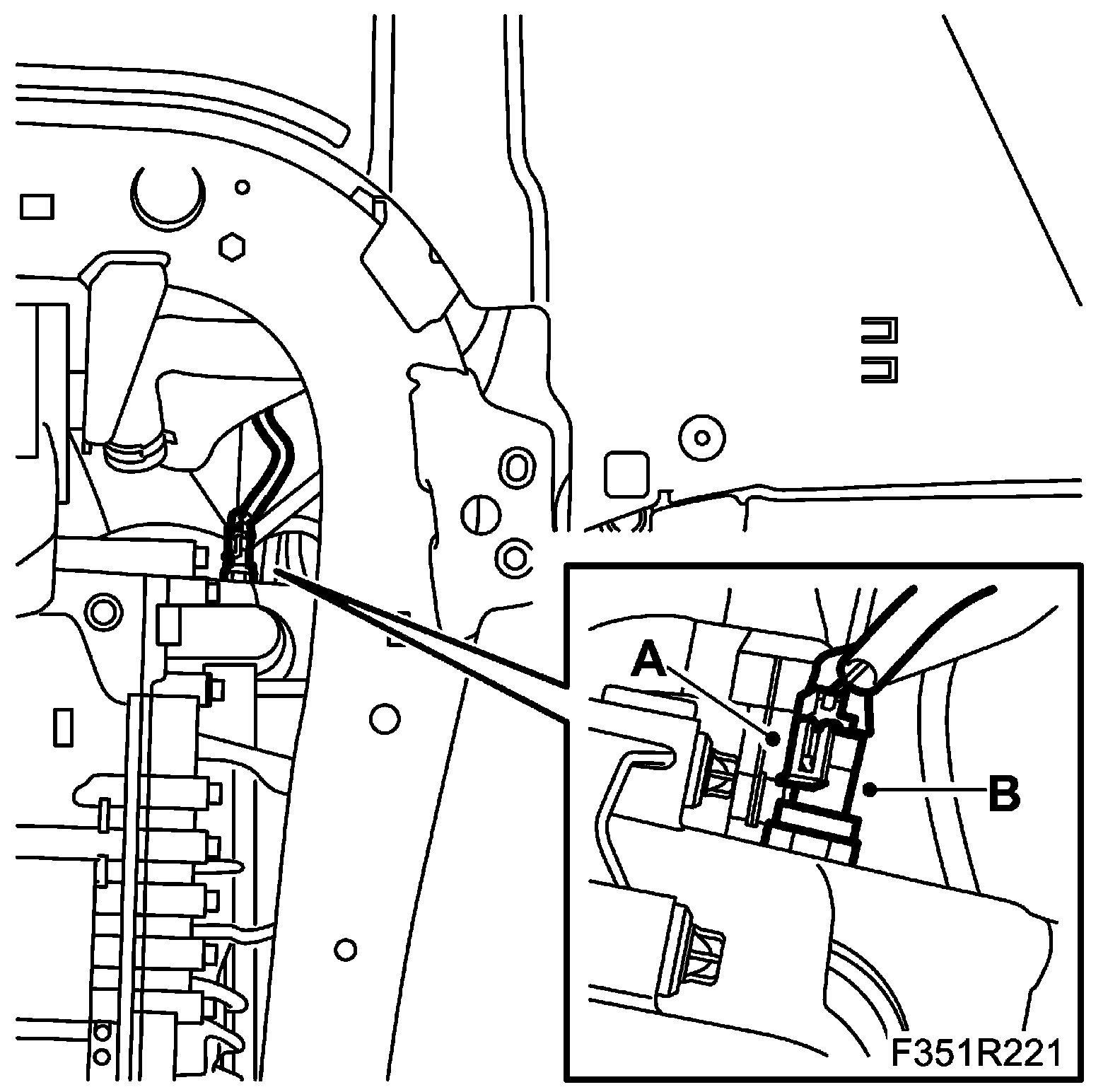 A
B
F351R221