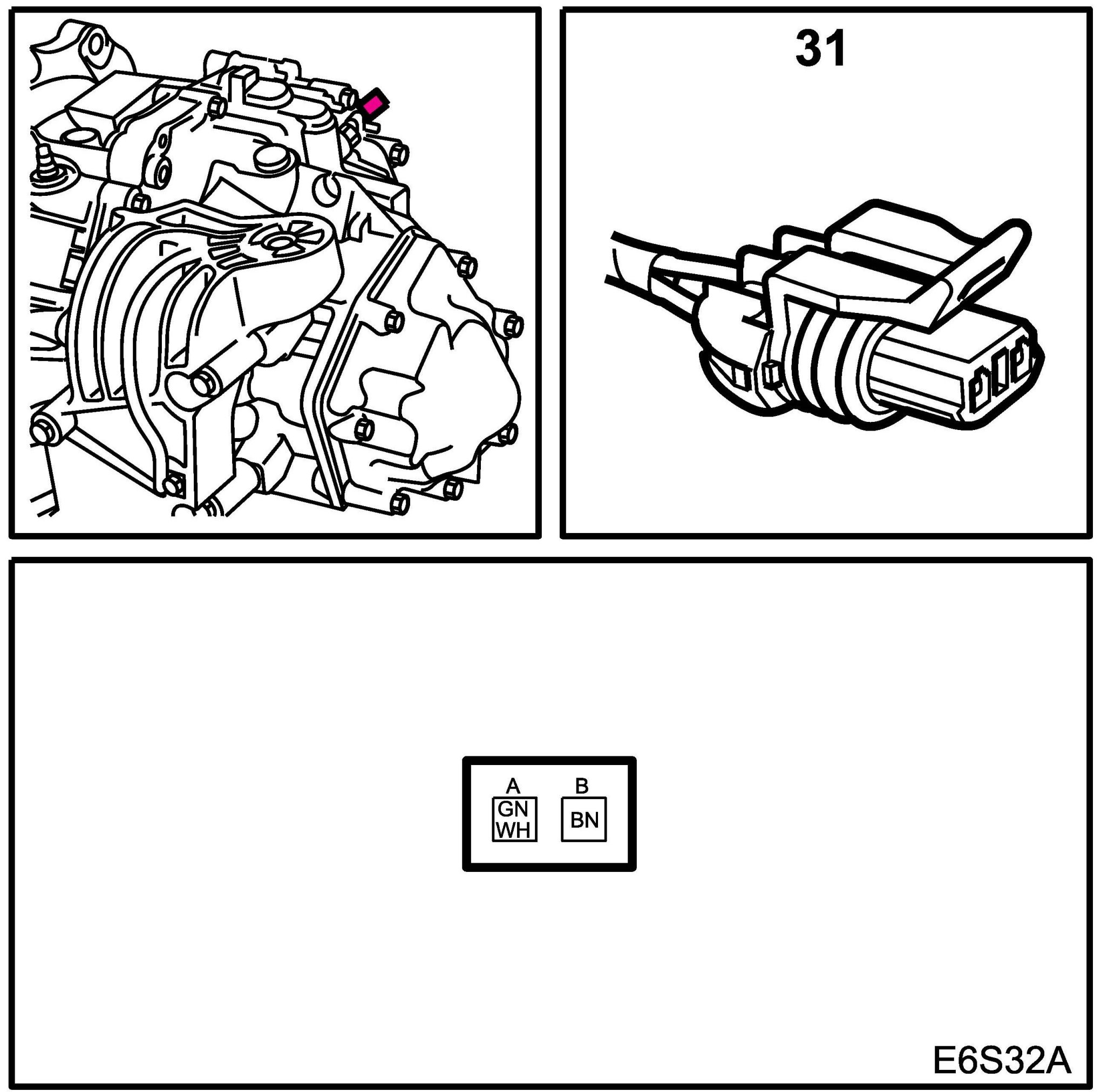 31

A
GN
WH

B
BN

E6S32A