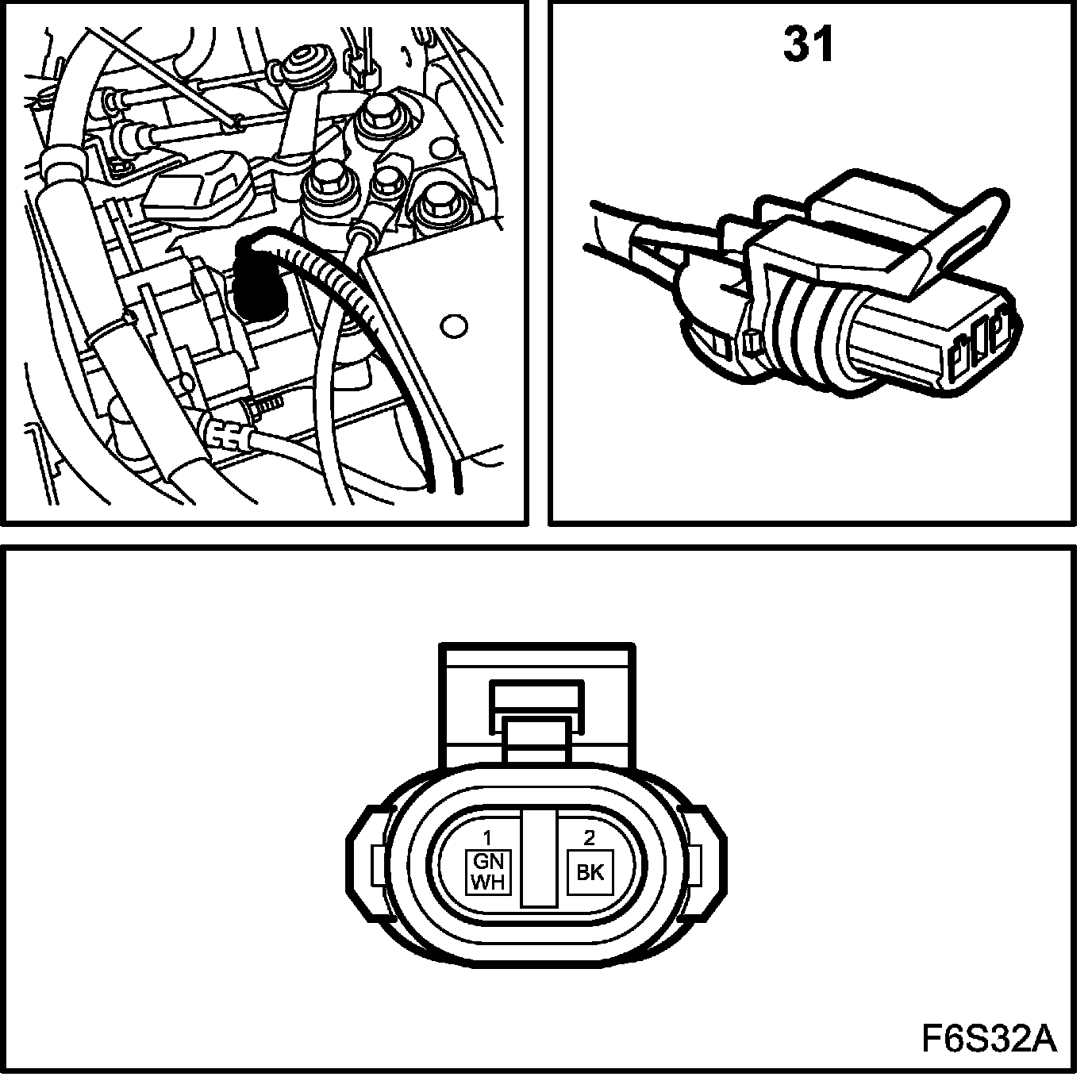 31

1
GN
WH

2
BK

F6S32A