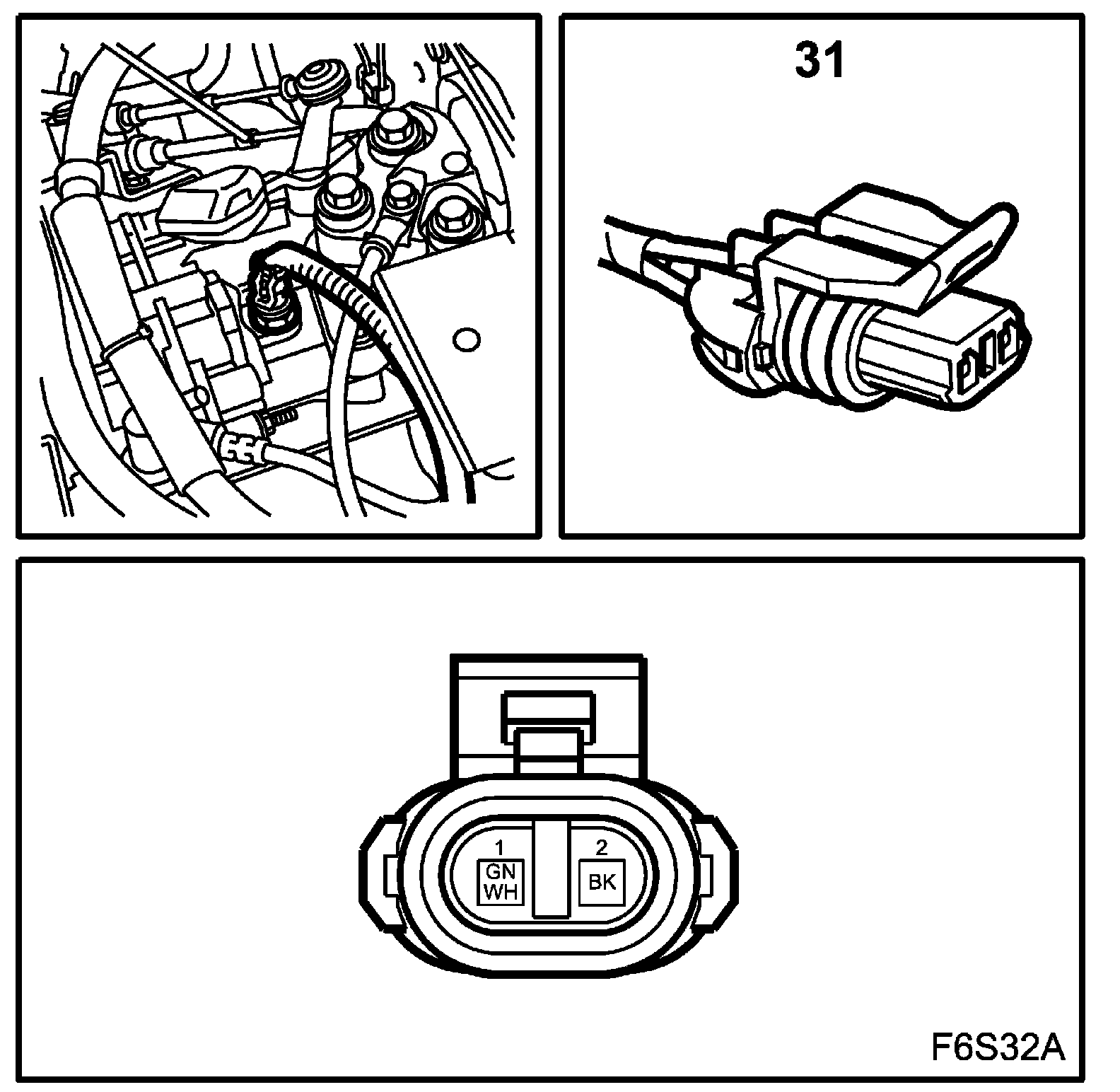 31

1
GN
WH

2
BK

F6S32A