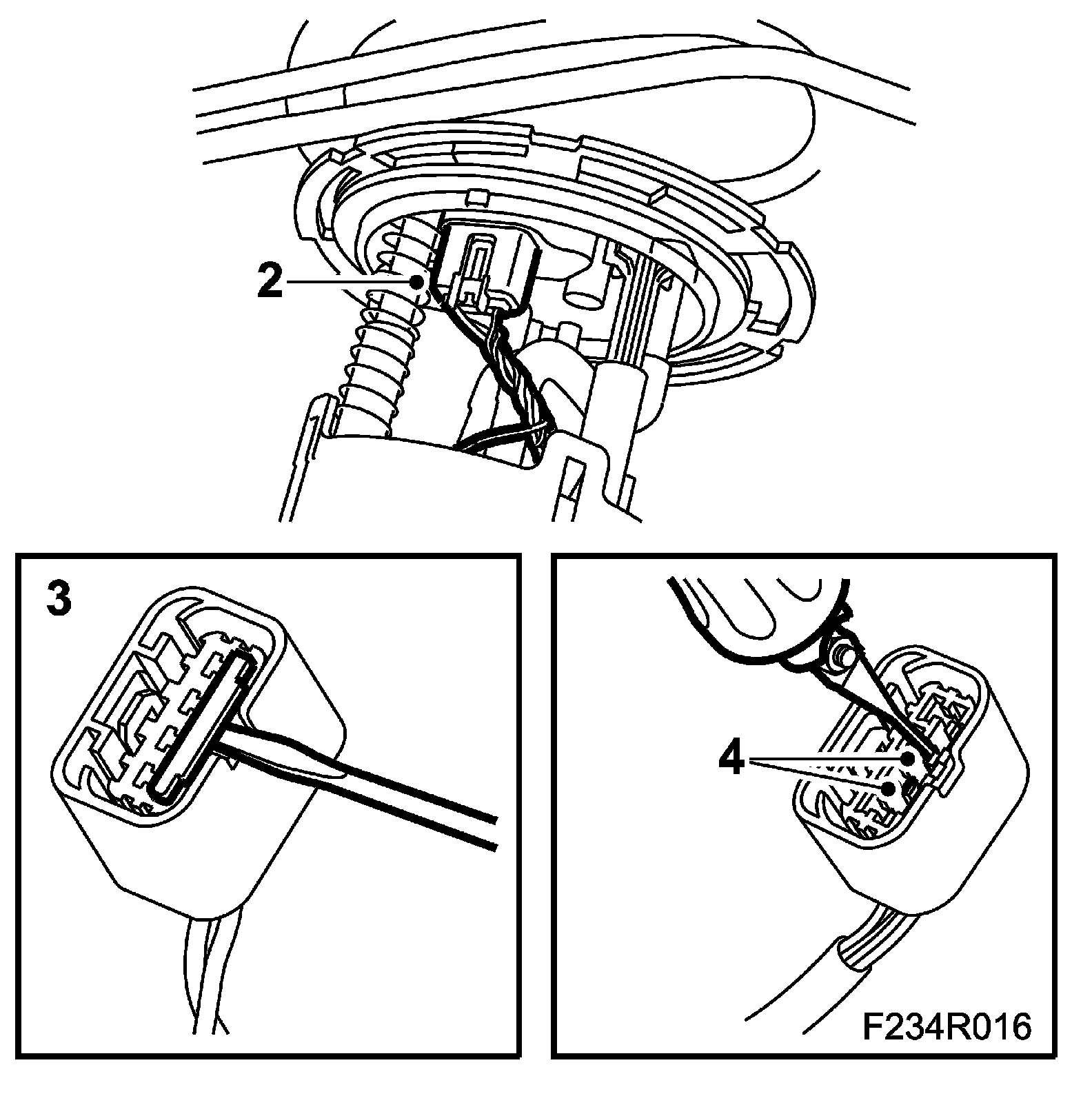 2

3

4

F234R016