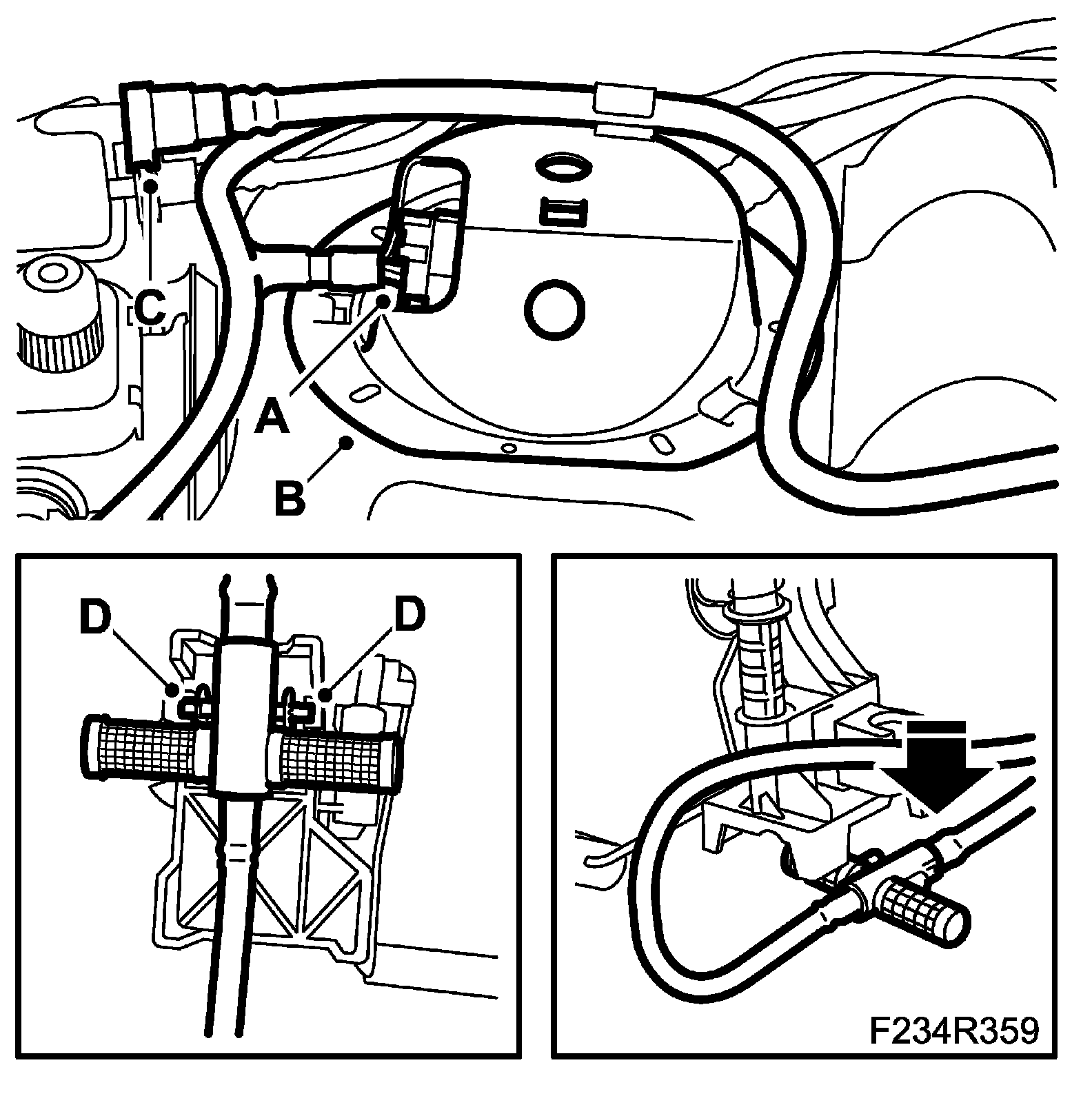 C
A
B
D
D
F234R359