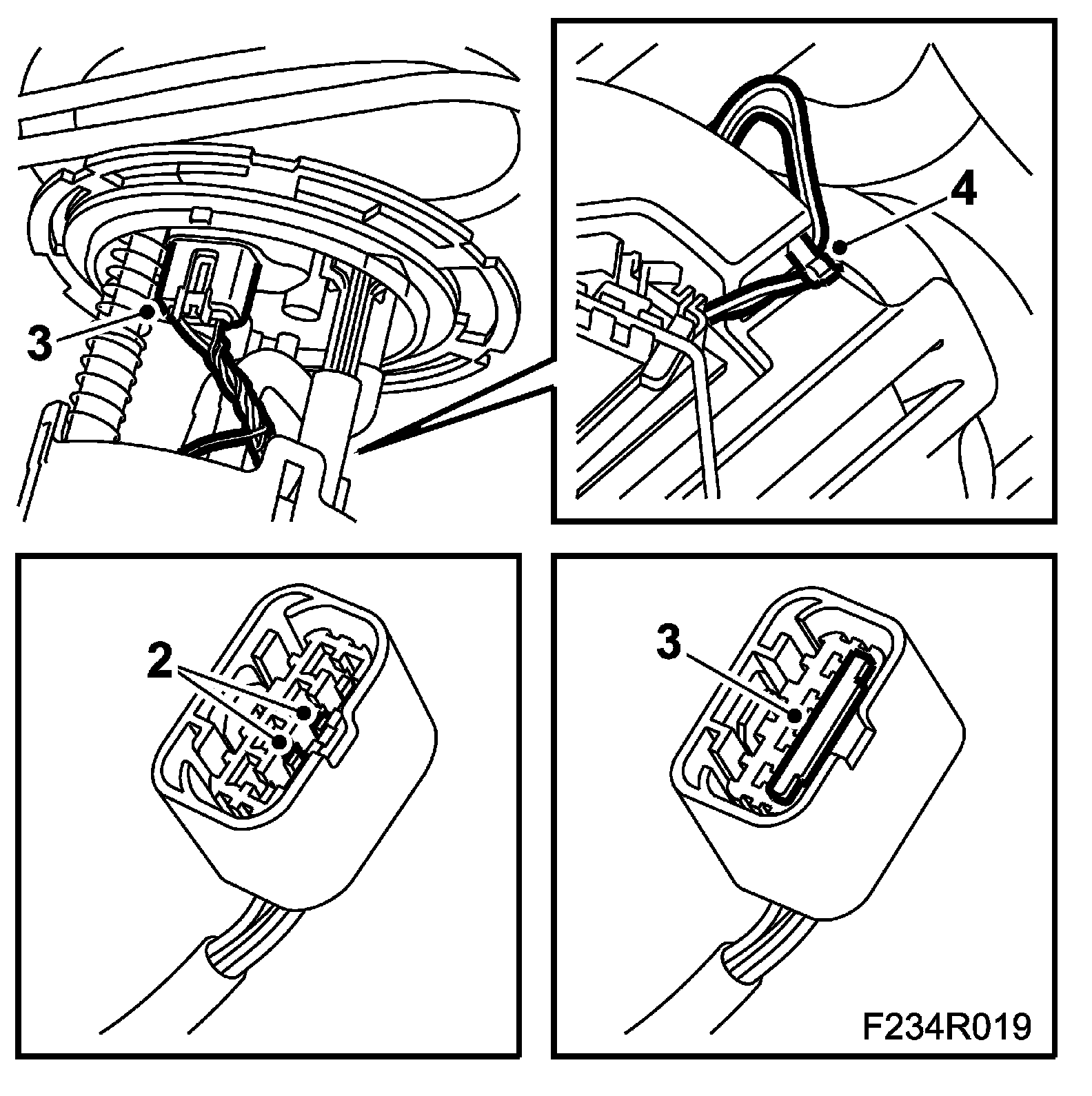 3

4

2

3

F234R019