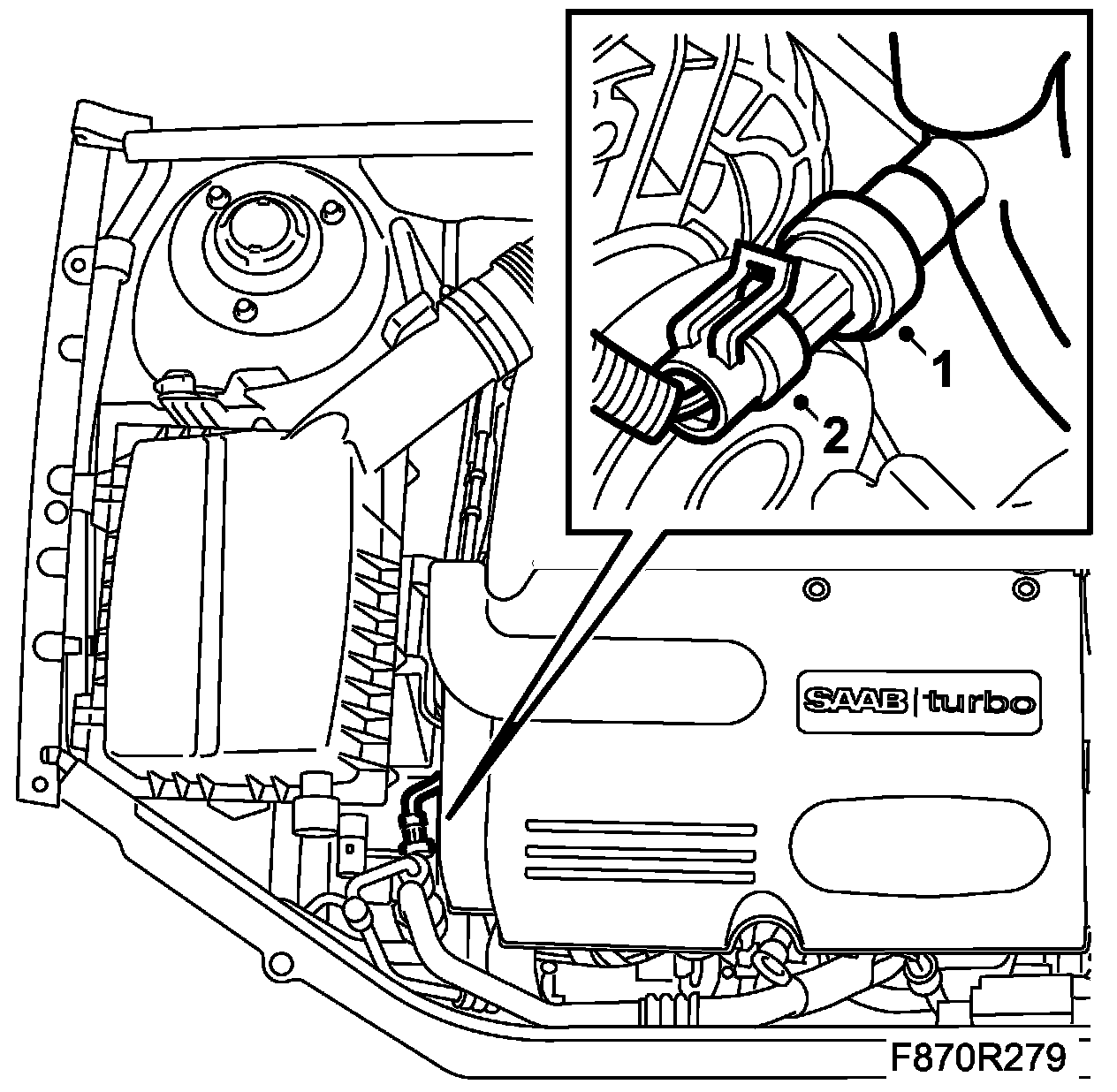 1
2
SAAB turbo
F870R279