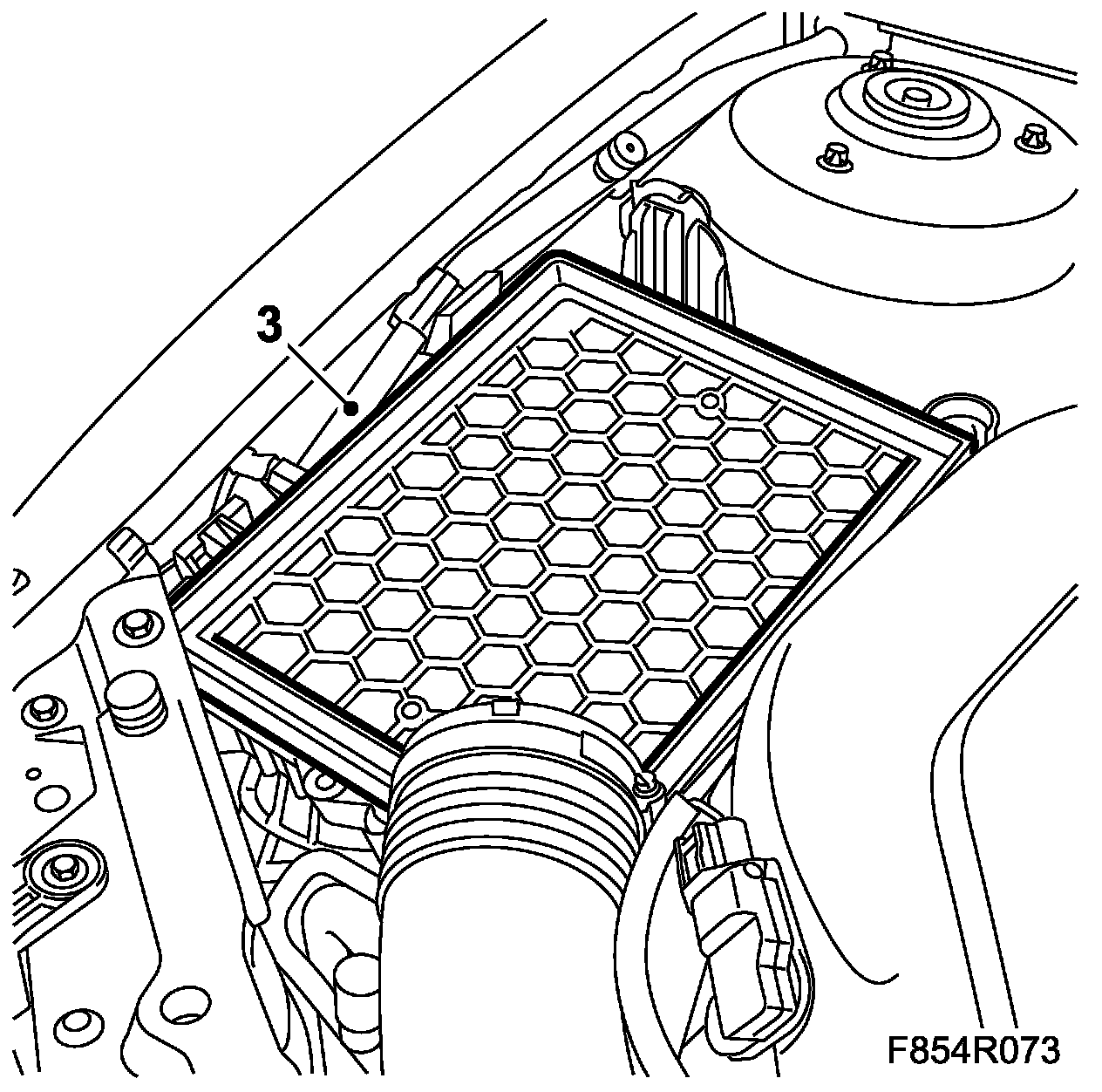 3

F854R073