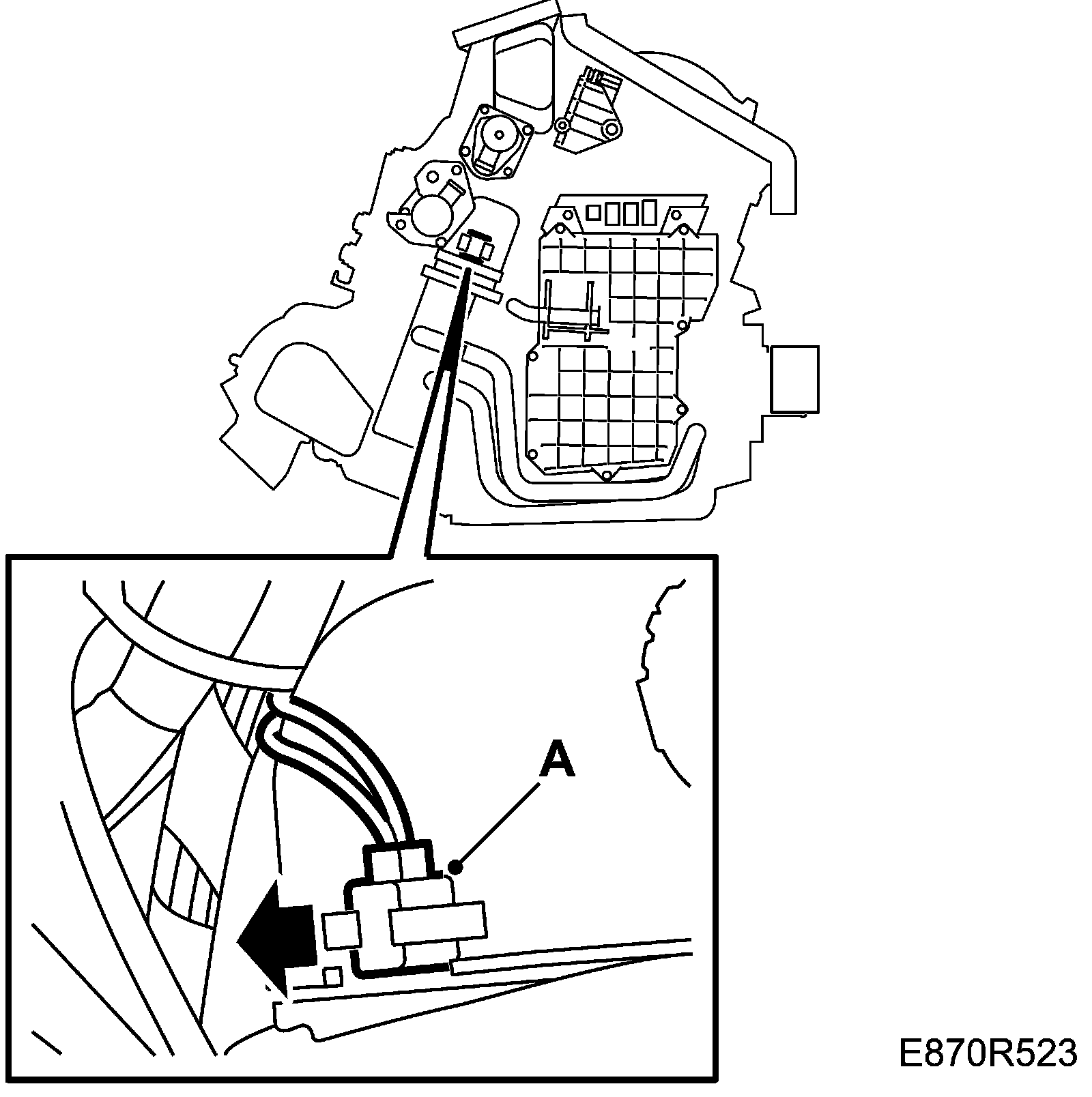 A

E870R523