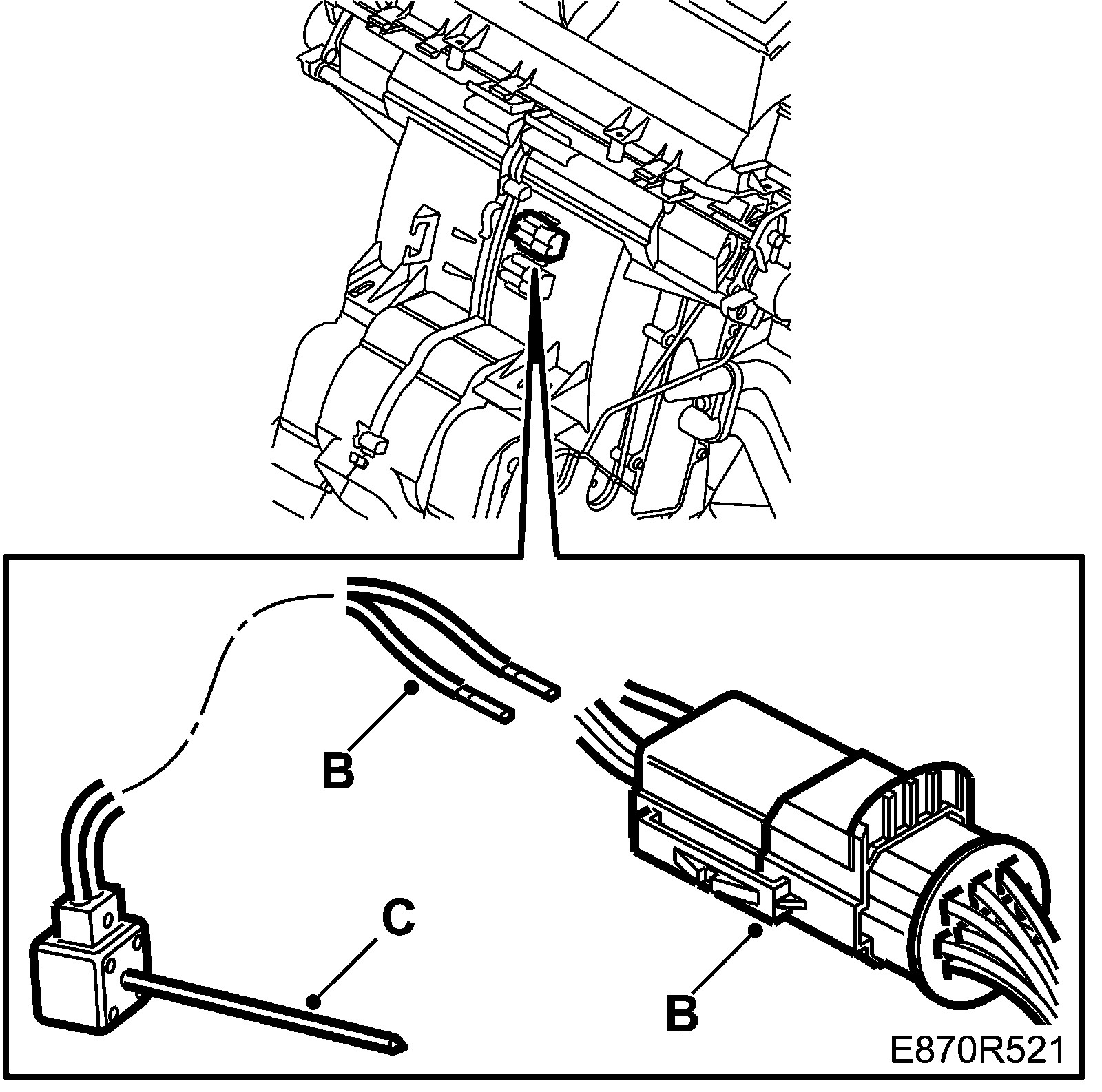 B

C

B

E870R521