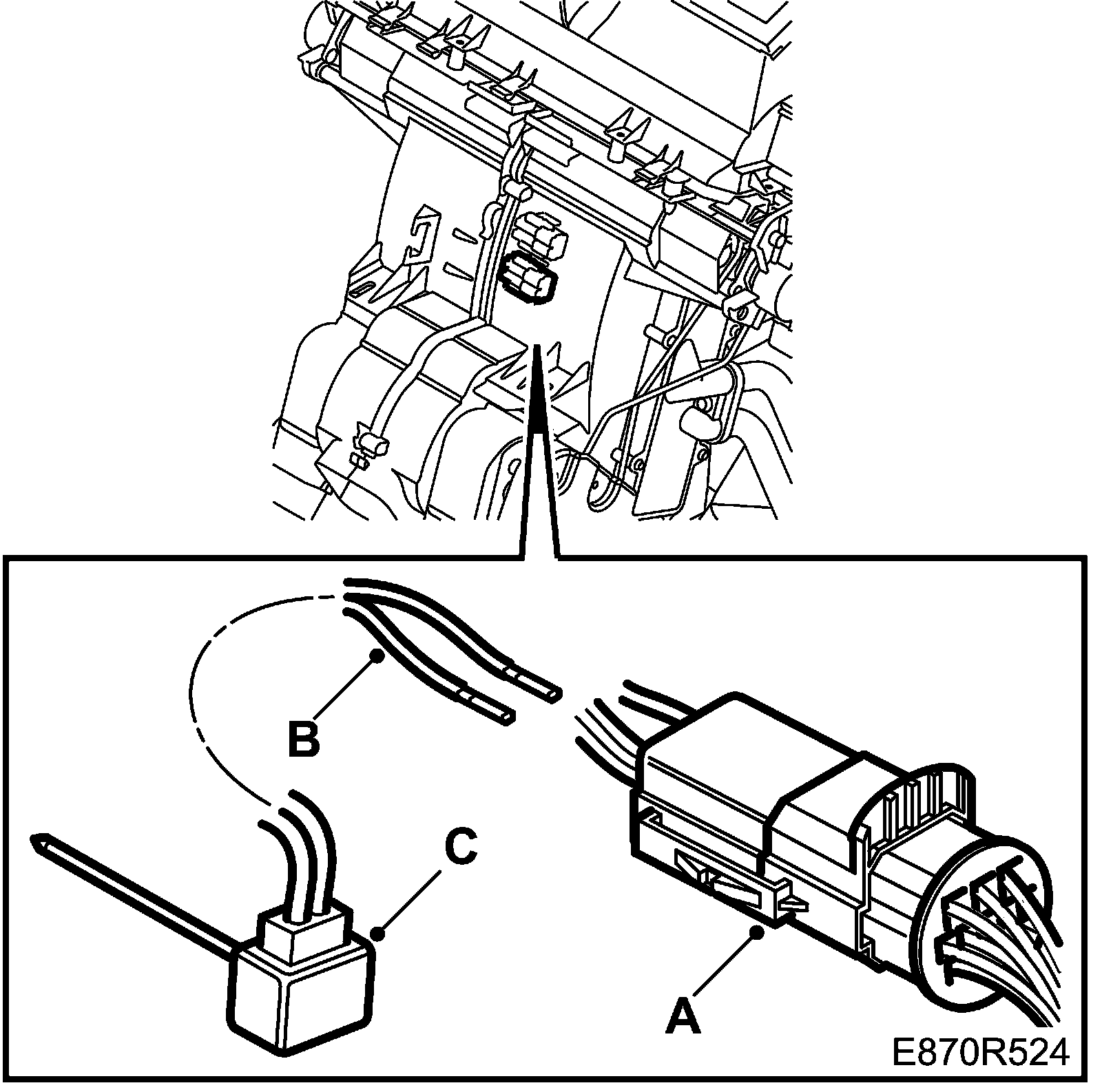 B

C

A

E870R524