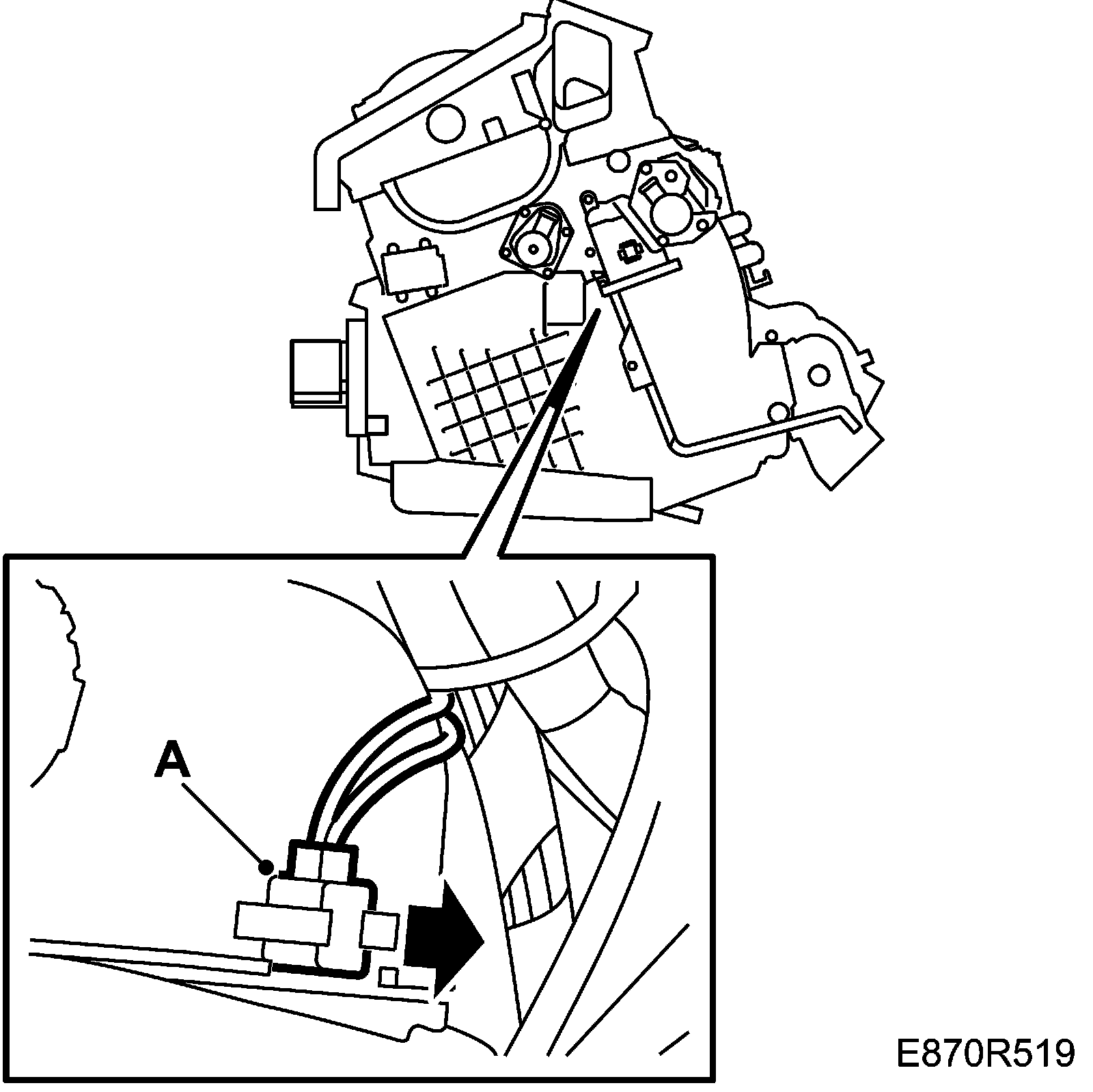 A

E870R519