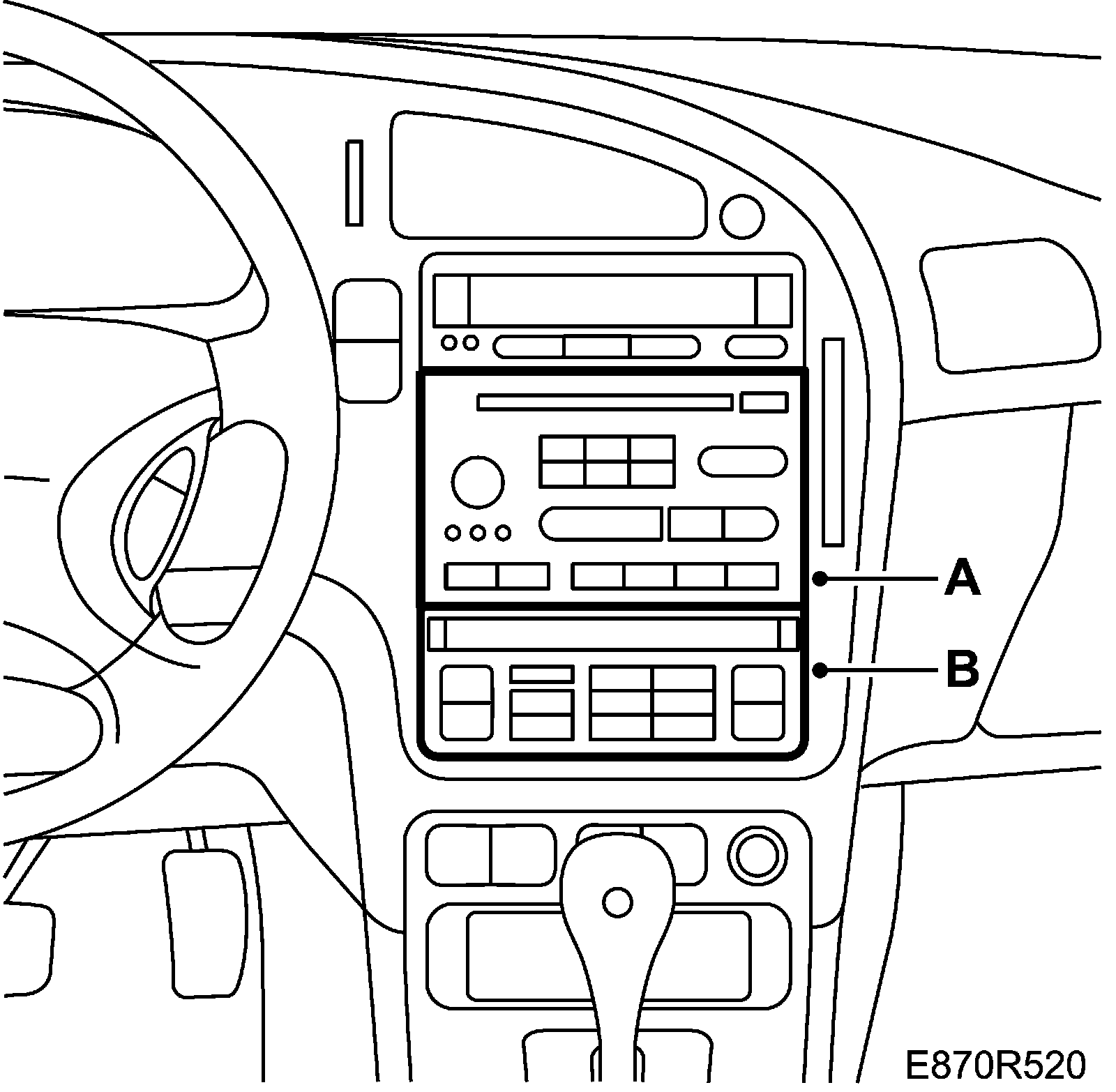 A
B
E870R520