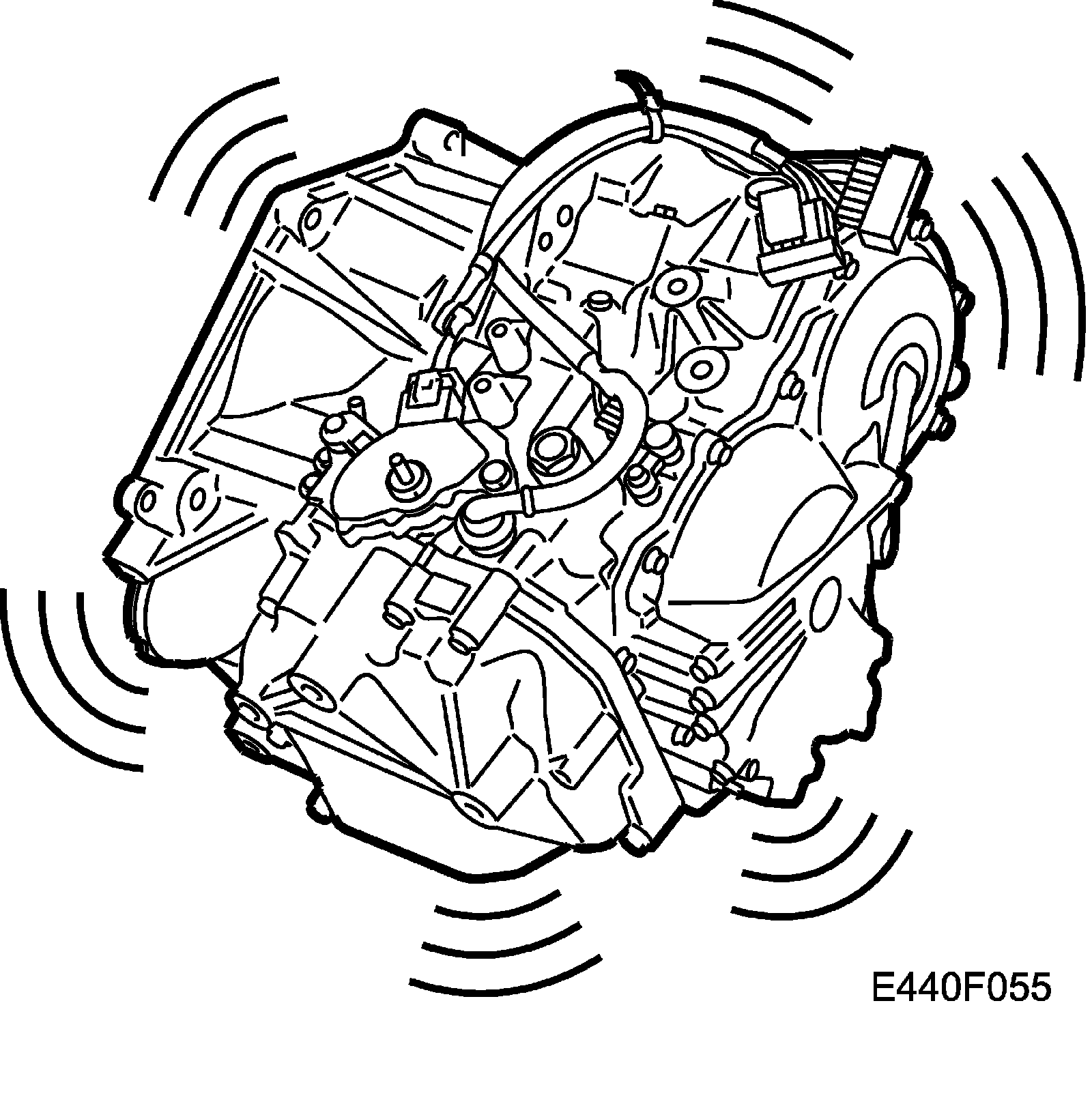 E440F055