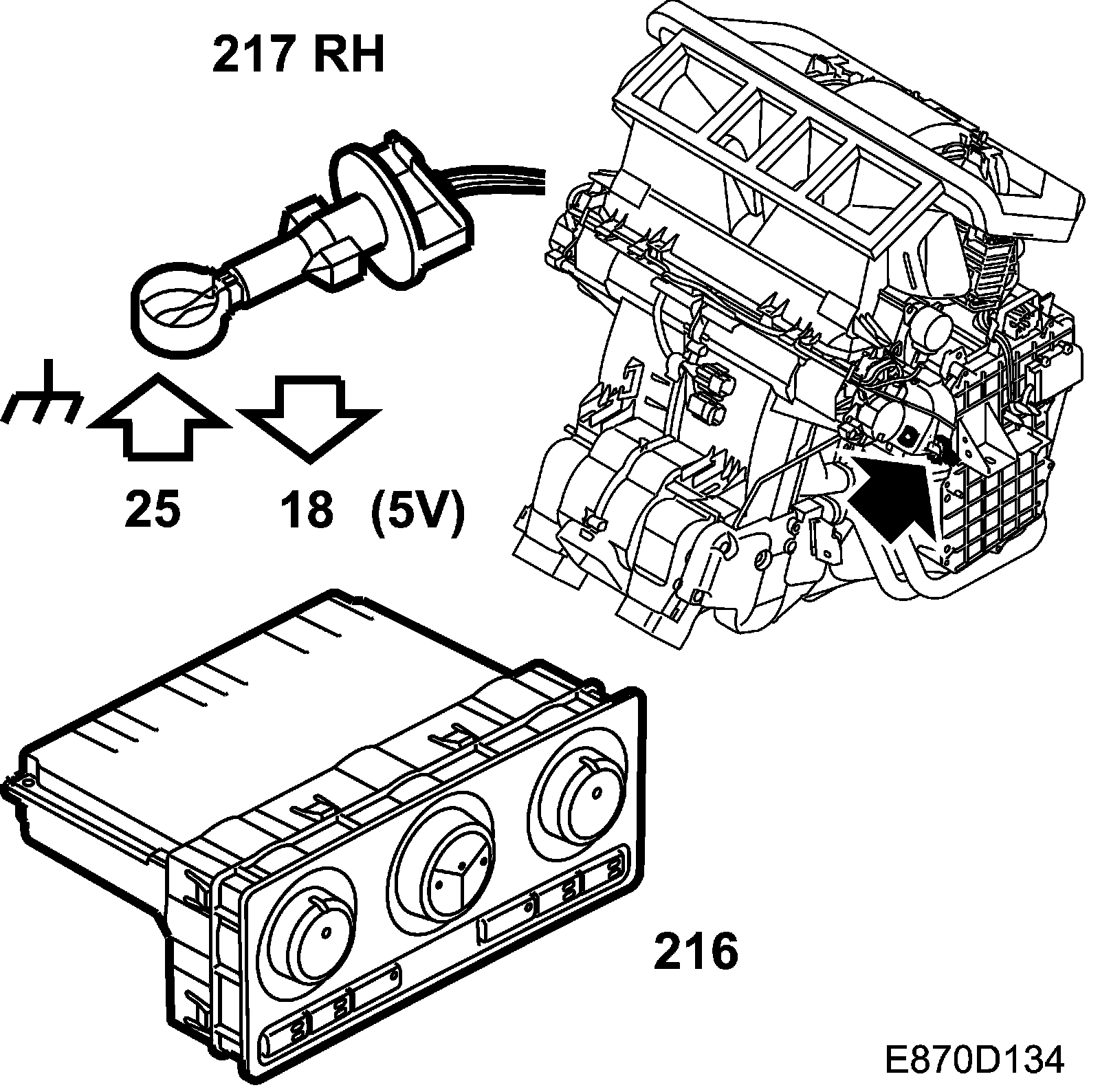 217 RH

25

18 (5V)

216

E870D134