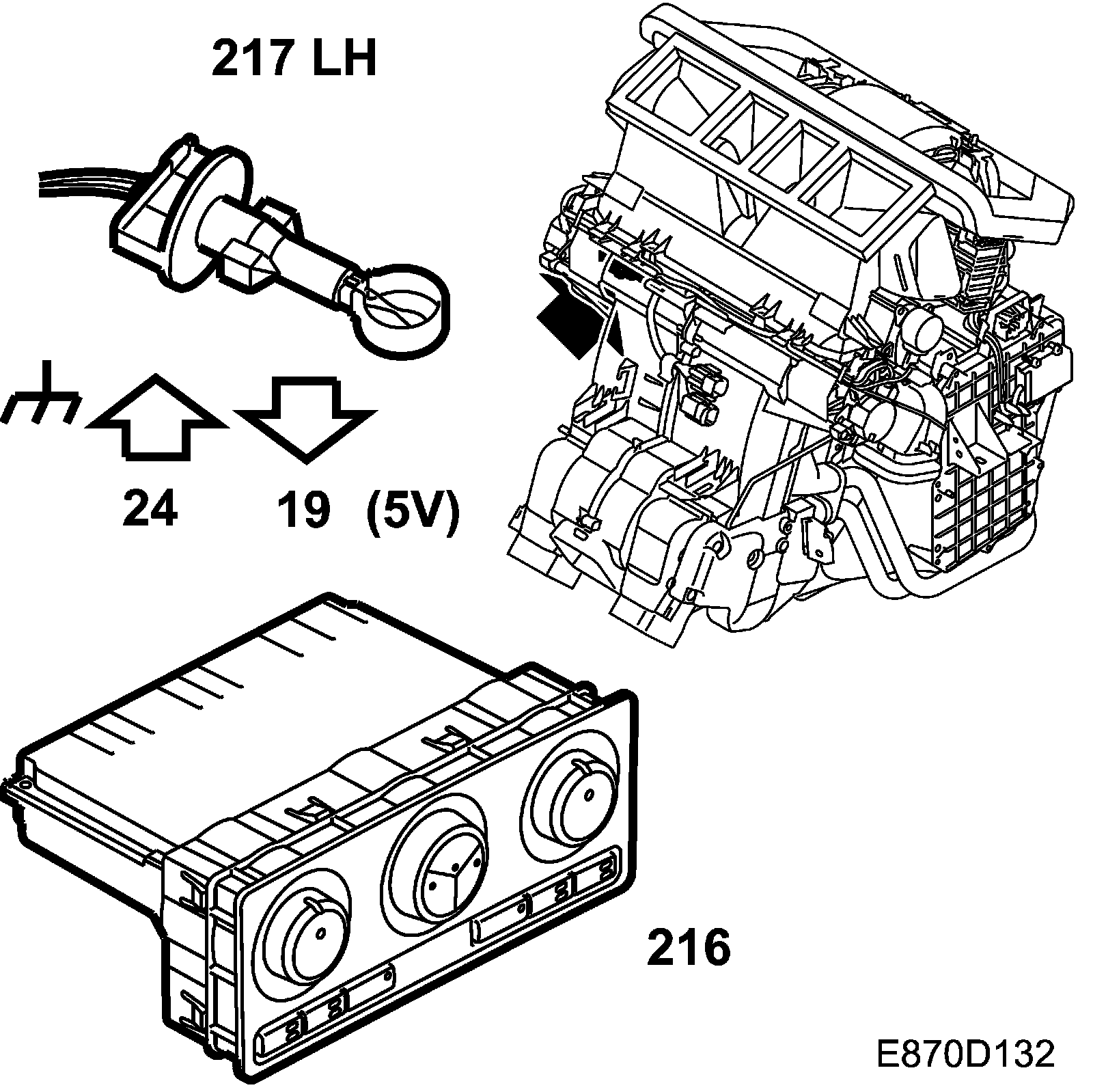 217 LH

24

19 (5V)

216

E870D132